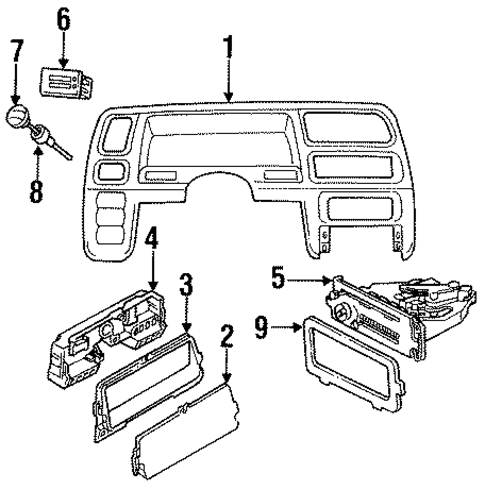 6
7
1
8
4
3
5
9
2