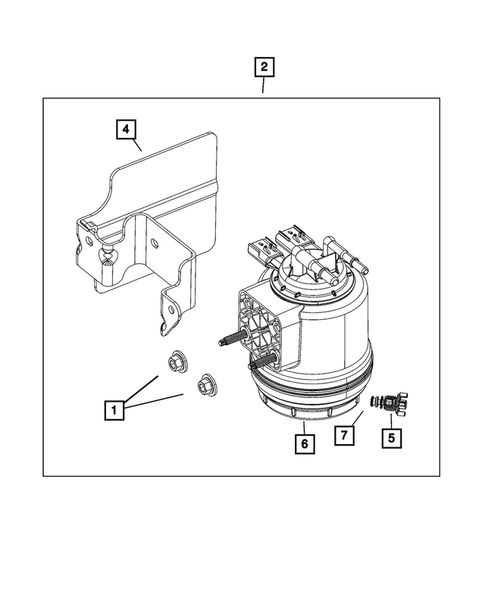 2

4

1

6

7

5