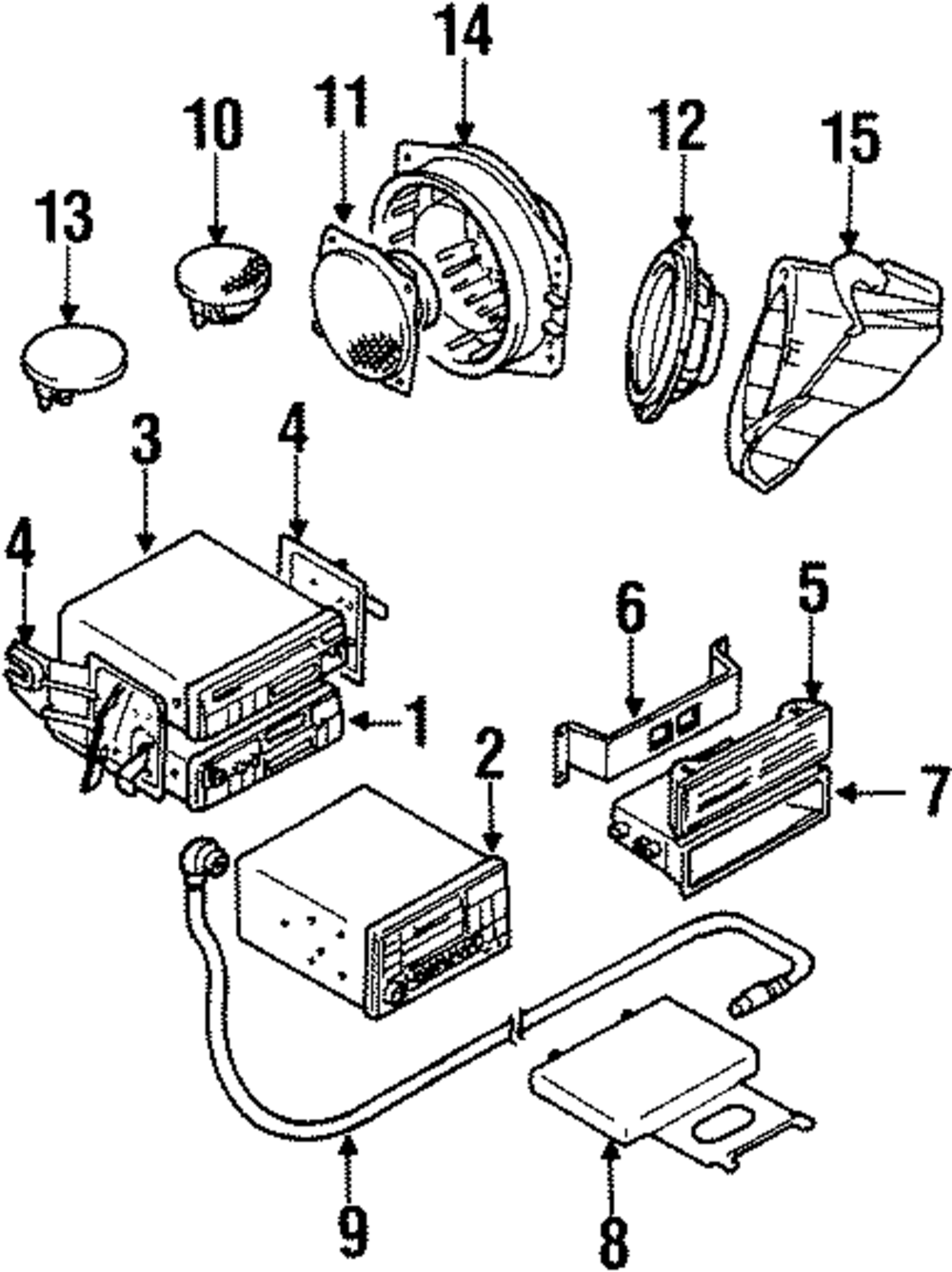 14
11
10
12
15
13
3
4
4
6
5
1
2
7
9
8