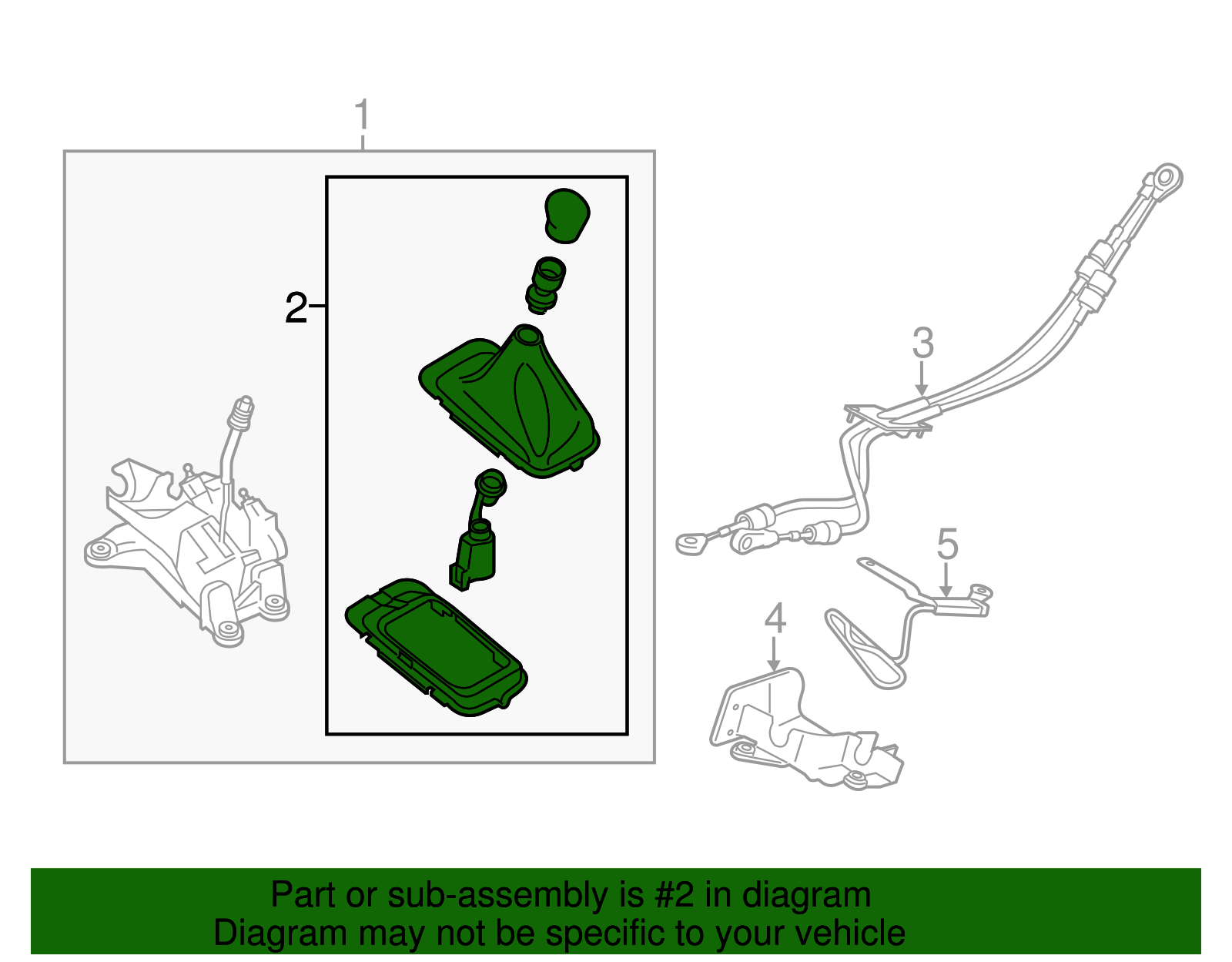 1

2

3

5

4

Part or sub-assembly is #2 in diagram
Diagram may not be specific to your vehicle