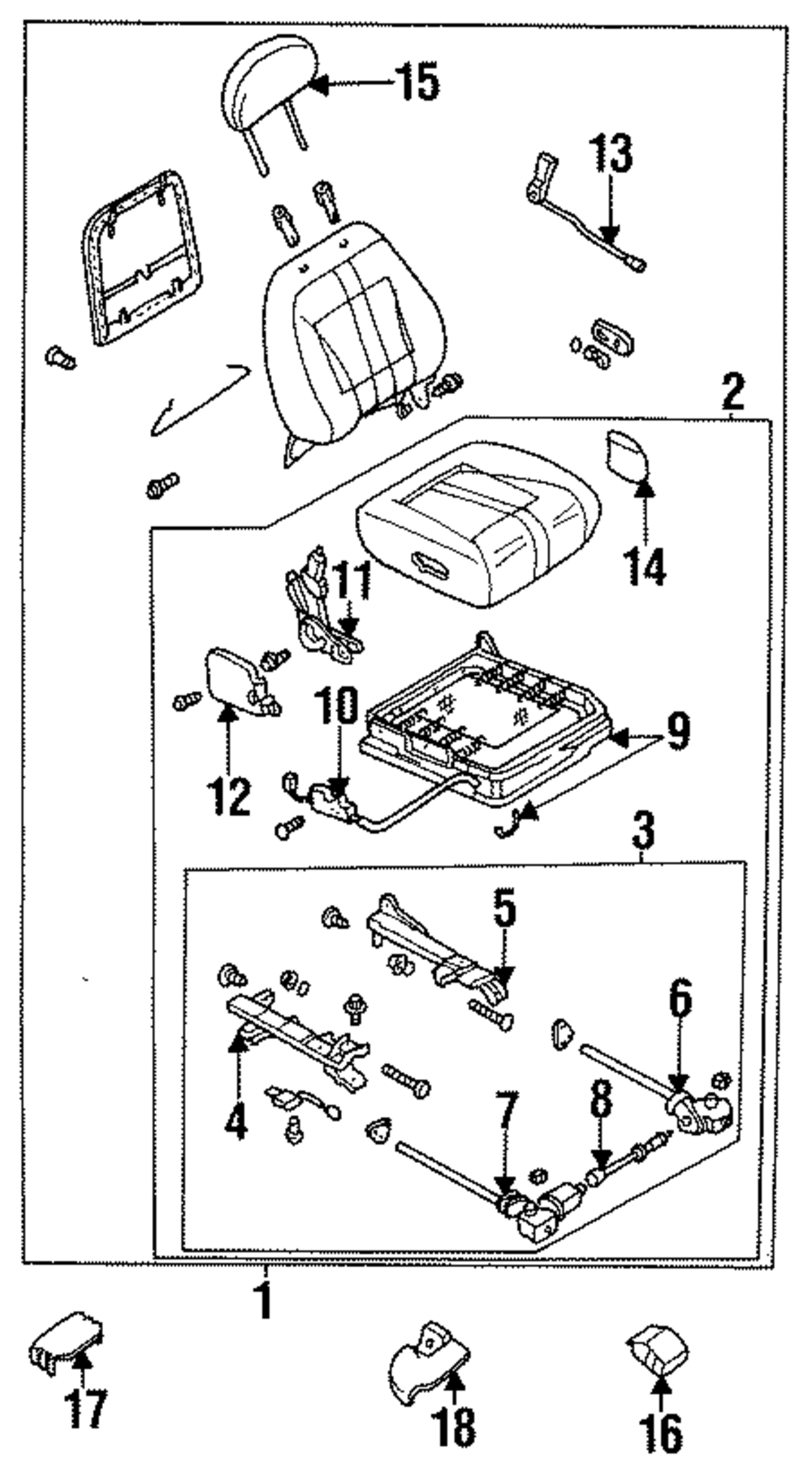 15
13
2
14
11
10
9
12
3
5
6
4
7
8
1
17
18
16