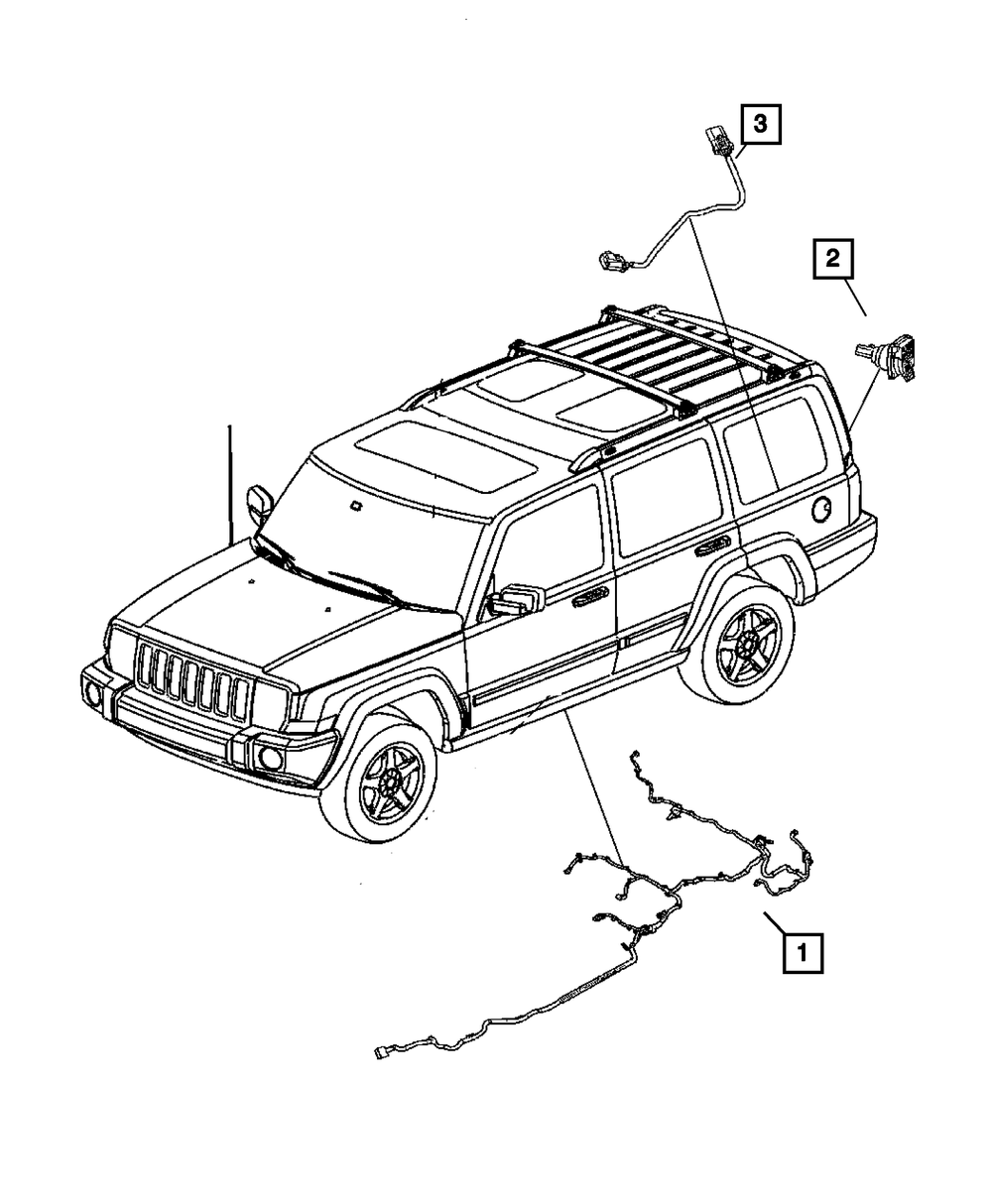 3

2

1