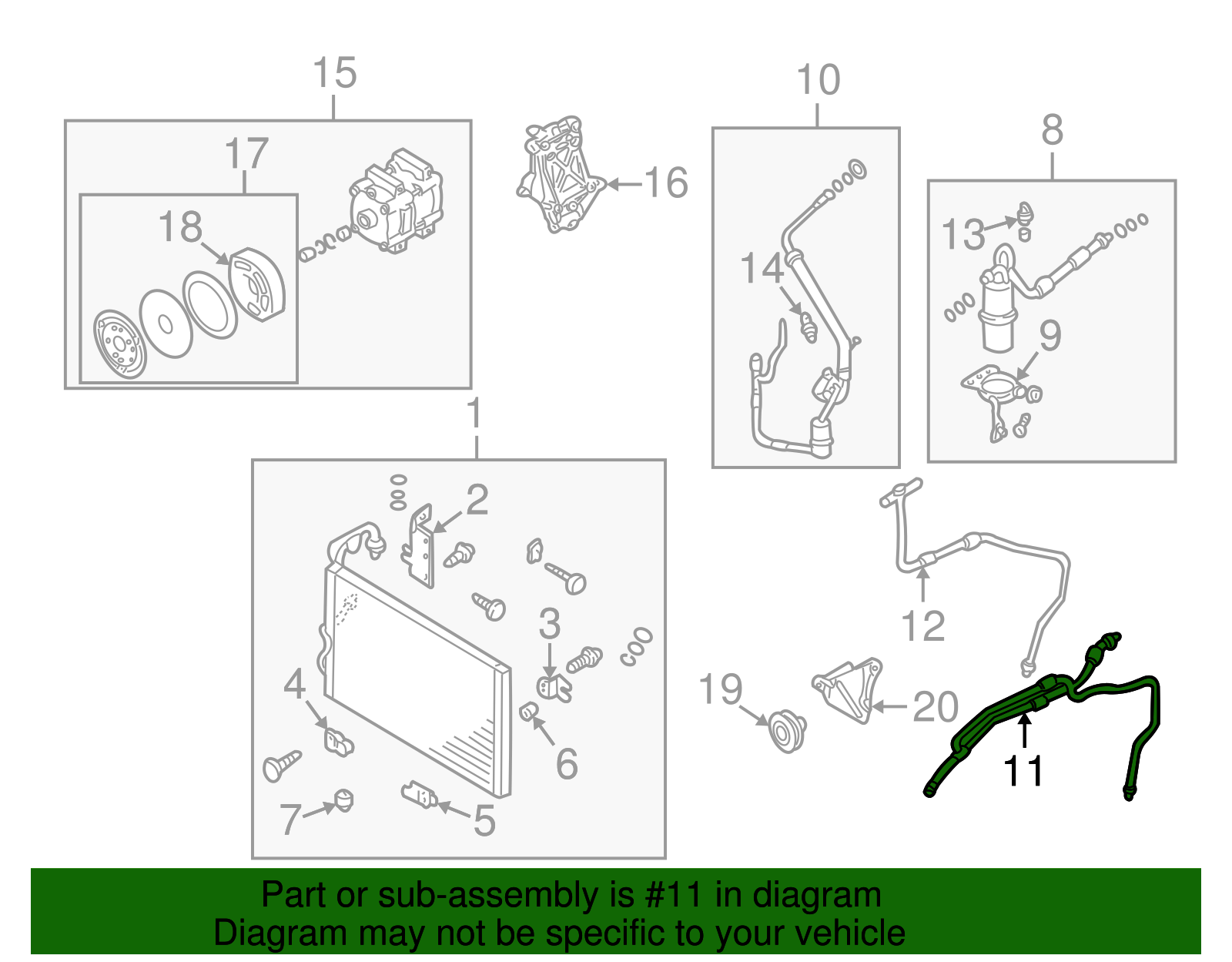 15
17
18
16
10
14
8
13
9
1
2
3
4
6
7
5
12
19
20
11

Part or sub-assembly is #11 in diagram
Diagram may not be specific to your vehicle