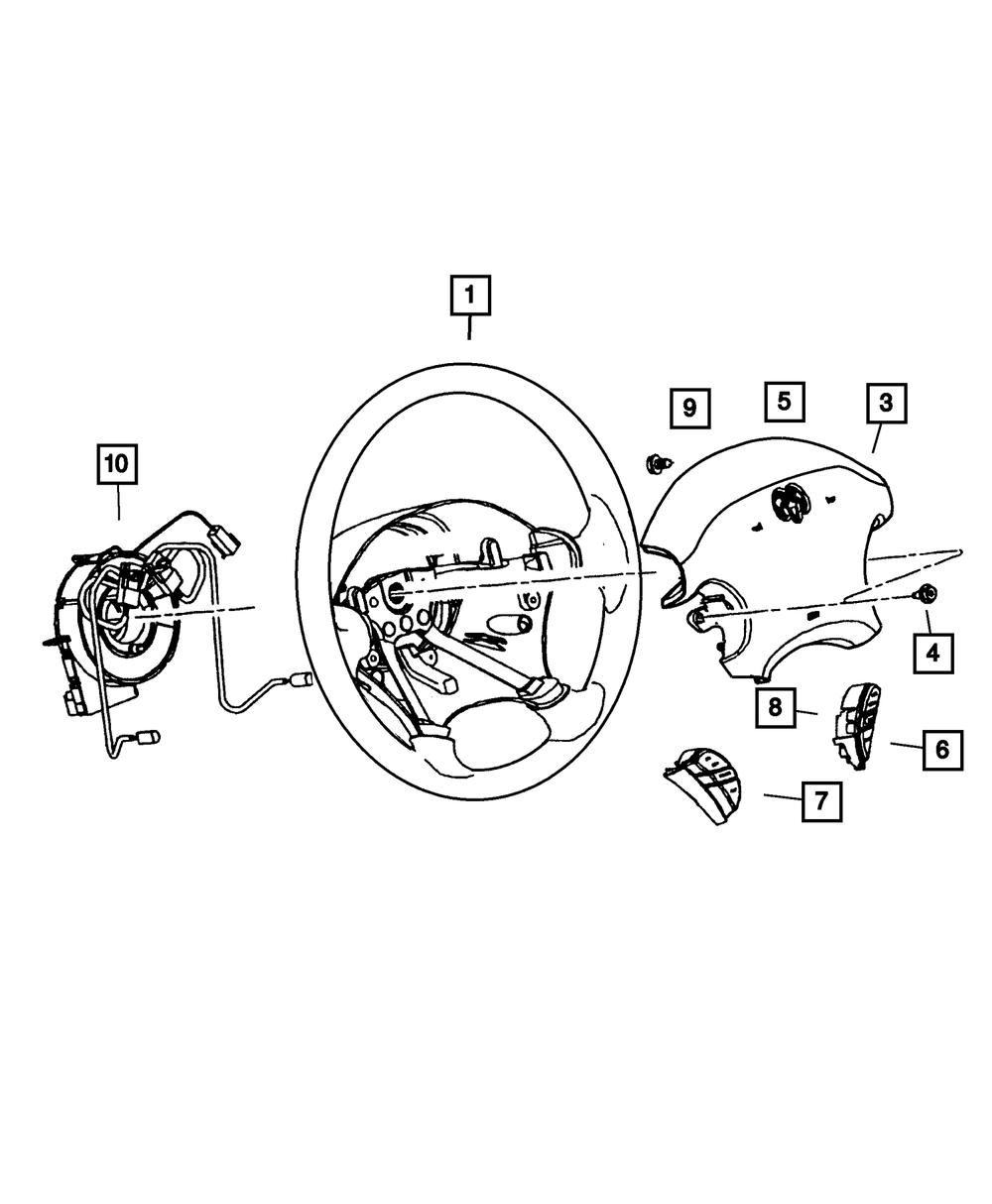 1
9
5
3
10
4
8
6
7