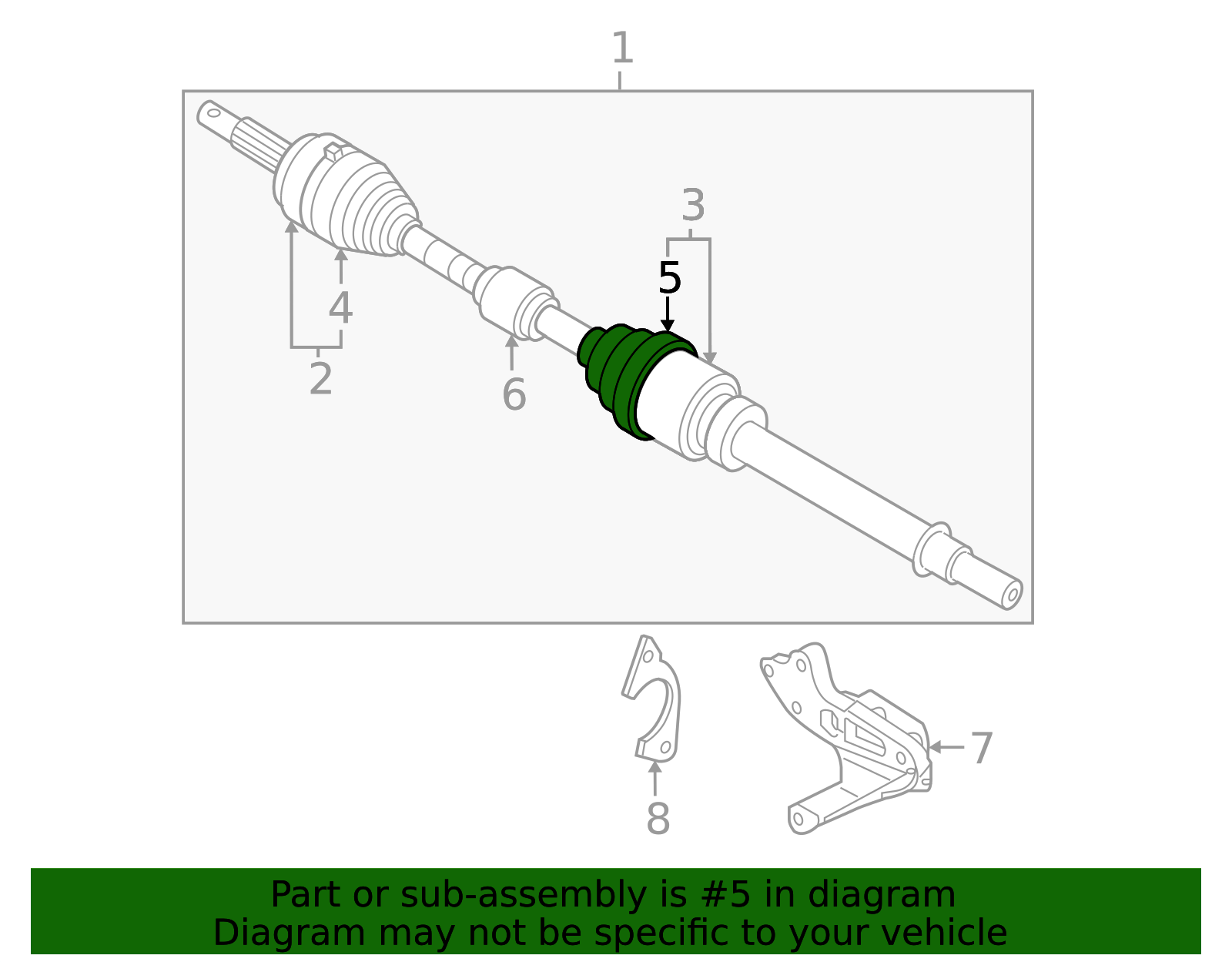 1

3

5

4

2

6

7

8

Part or sub-assembly is #5 in diagram
Diagram may not be specific to your vehicle