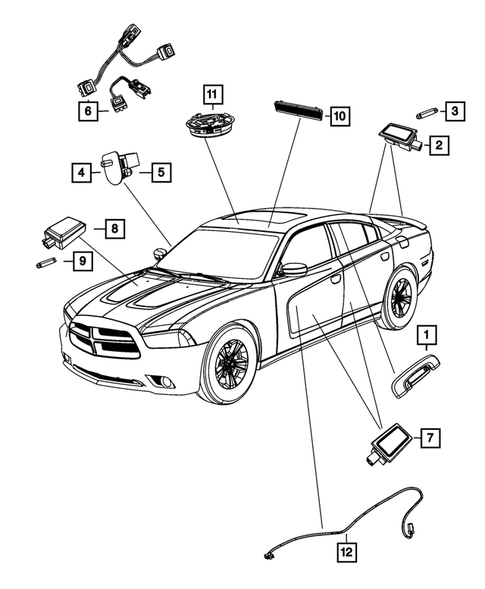 6
11
10
3
2
4
5
8
9
1
7
12