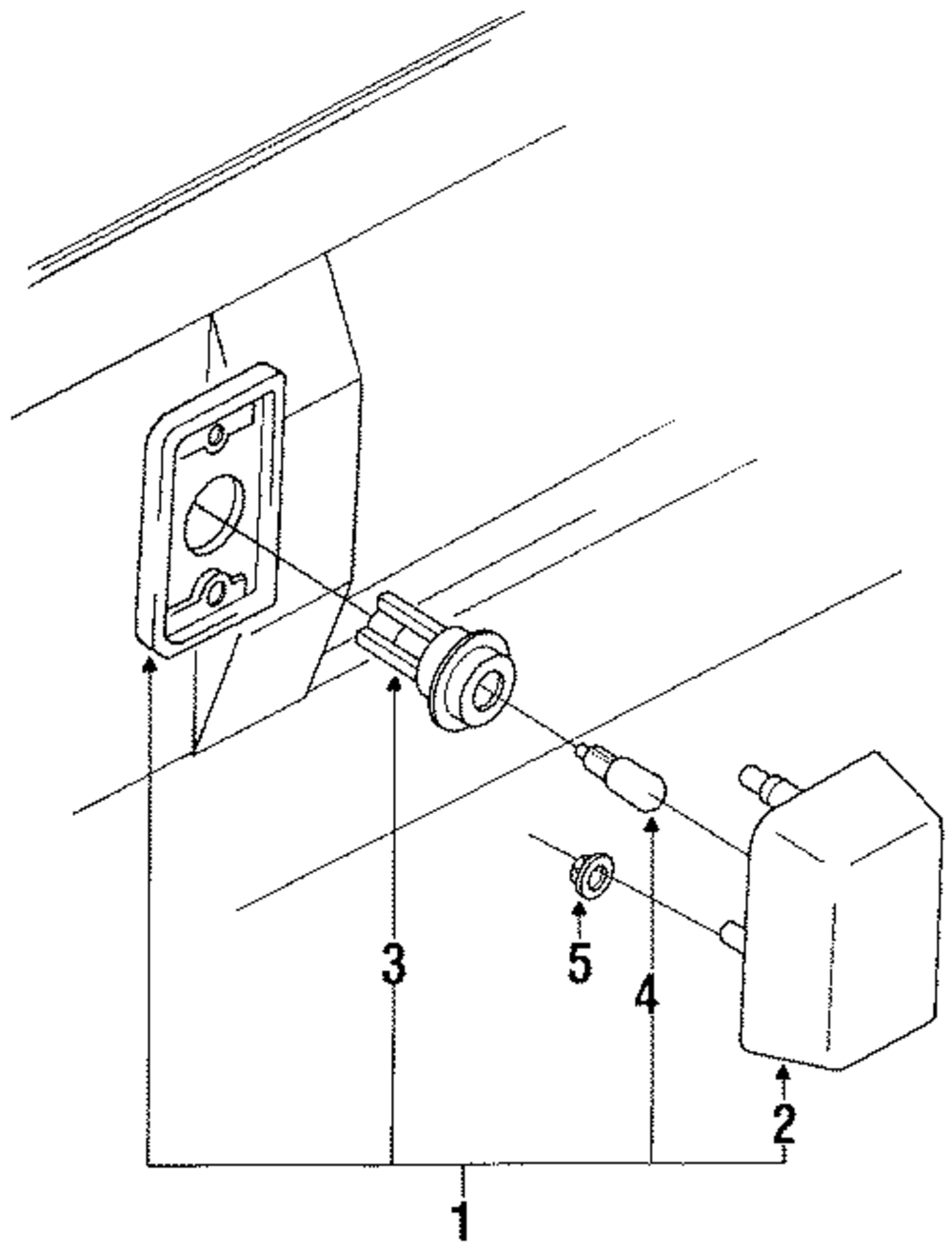 3
5
4
2
1