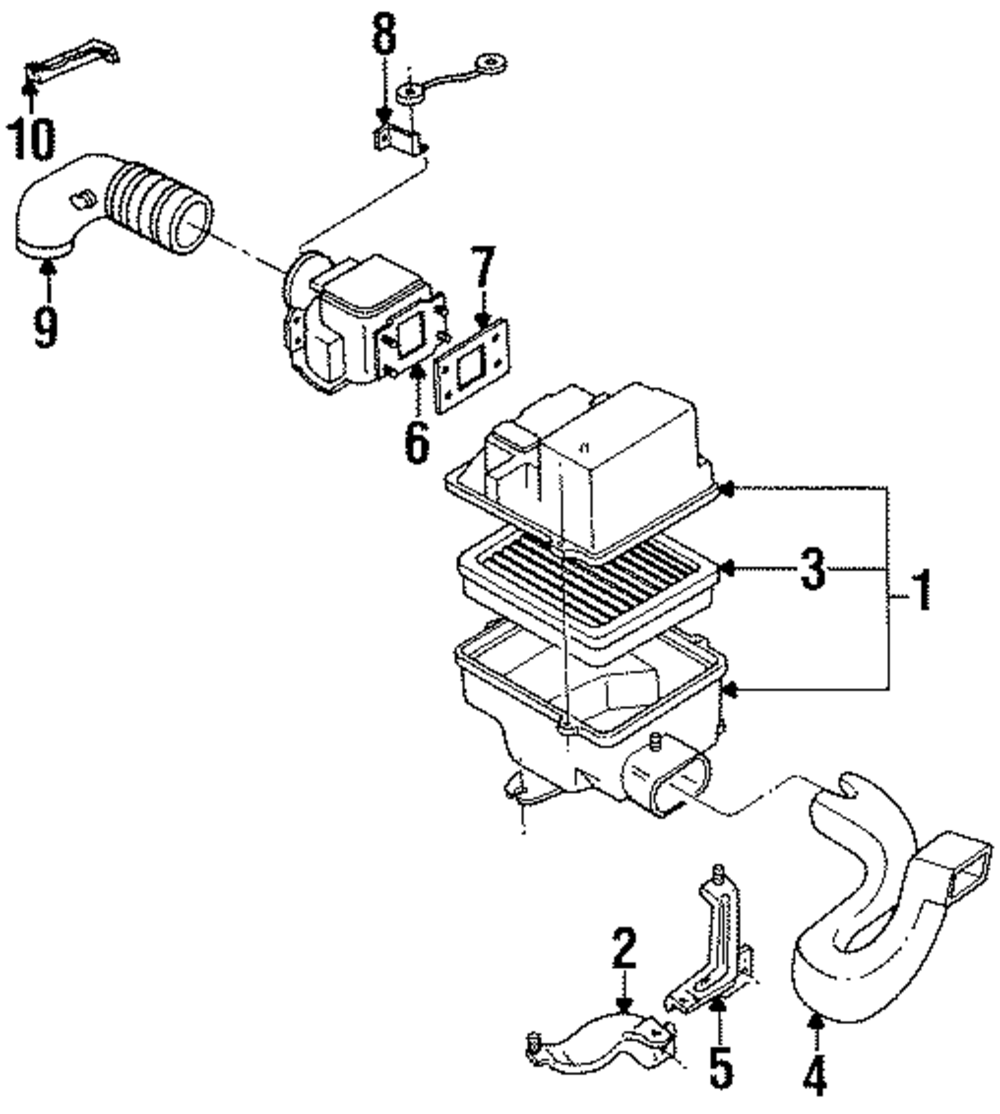 8
10
9
7
6
3
1
2
5
4