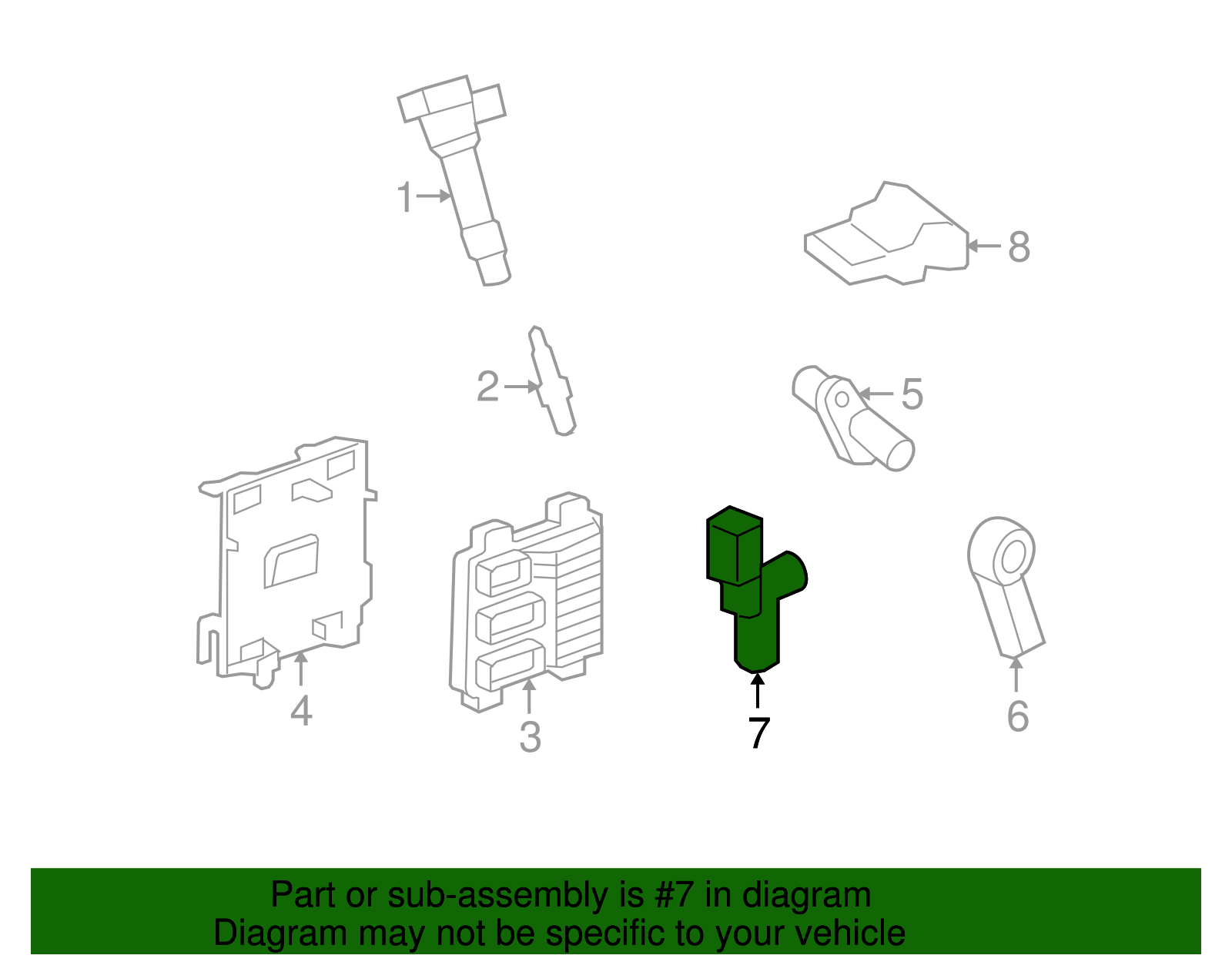 1
8
2
5
4
3
7
6

Part or sub-assembly is #7 in diagram
Diagram may not be specific to your vehicle