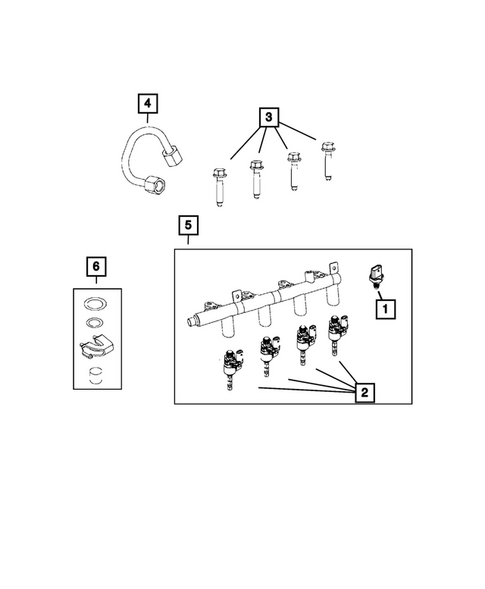 4
3
5
6
1
2