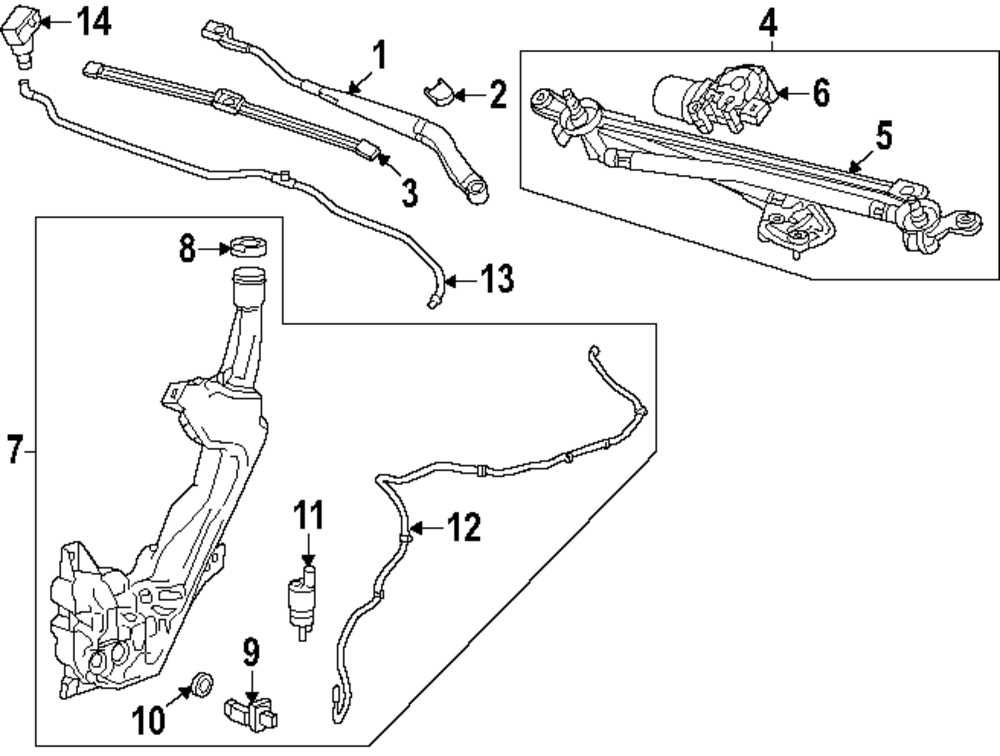 14
1
2
4
6
5
3
8
13
7
11
12
9
10