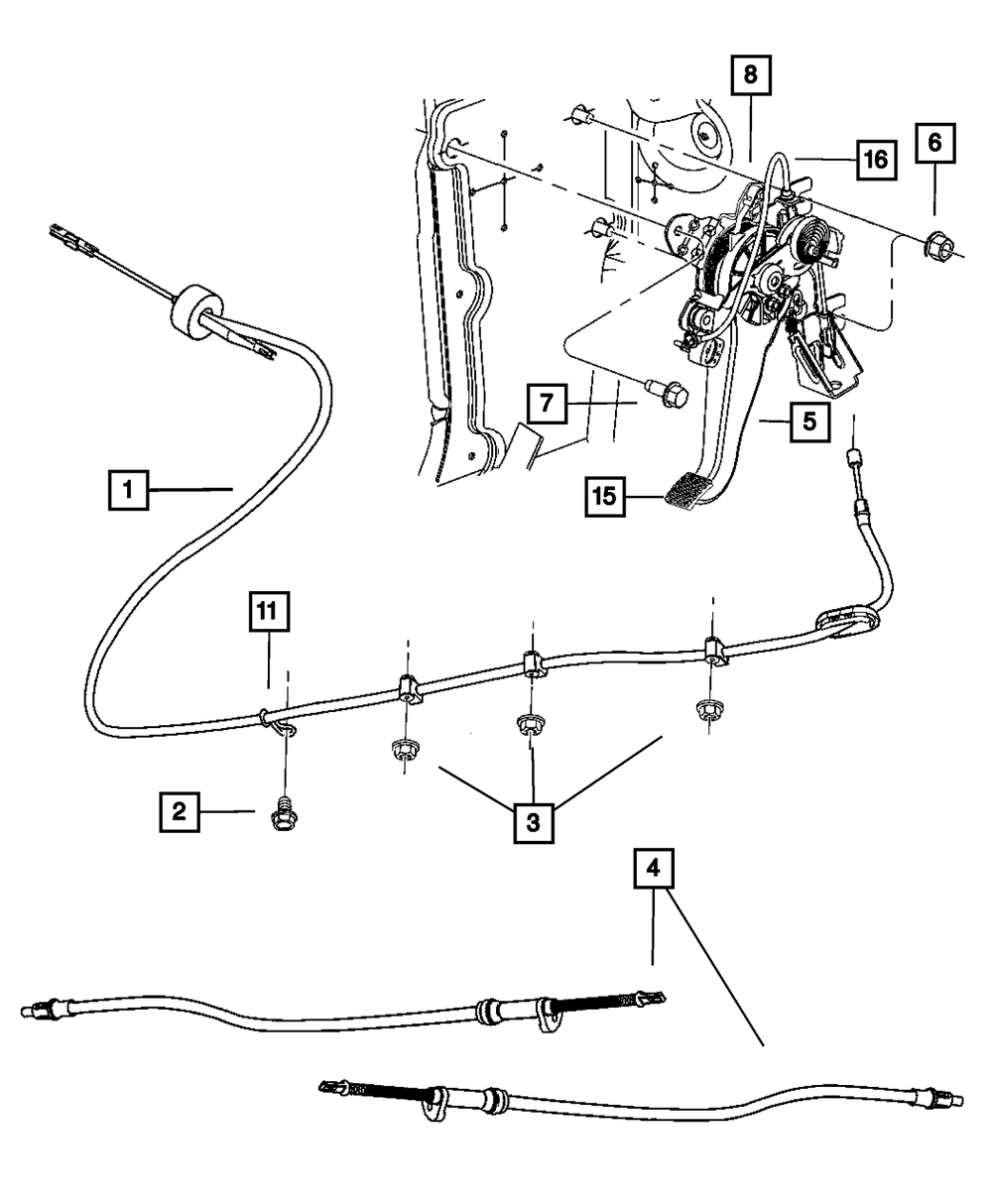 8
16
6
7
5
15
1
11
2
3
4