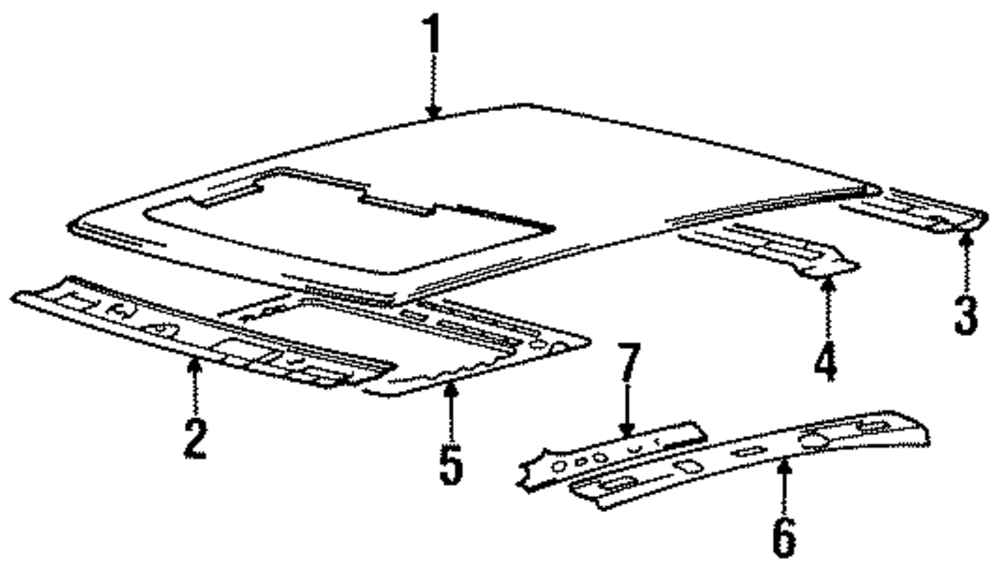 1
3
4
2
5
7
6