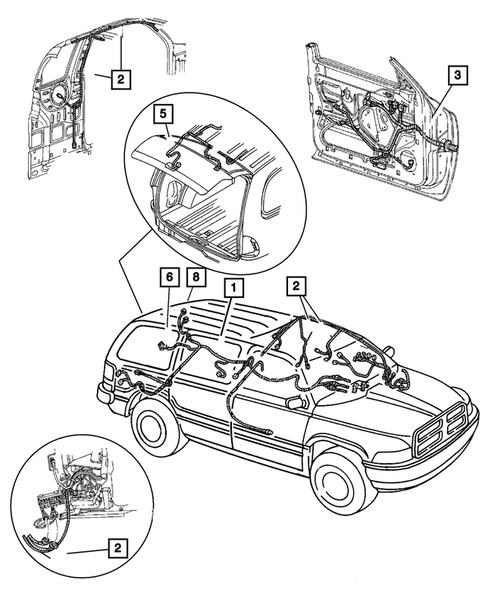 2

3

5

6

8

1

2

2