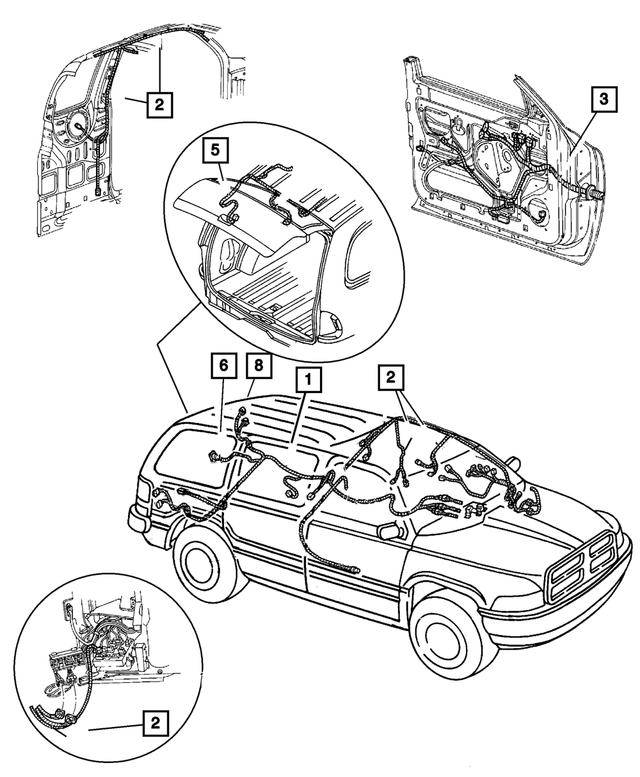 2
3
5
6
8
1
2
2