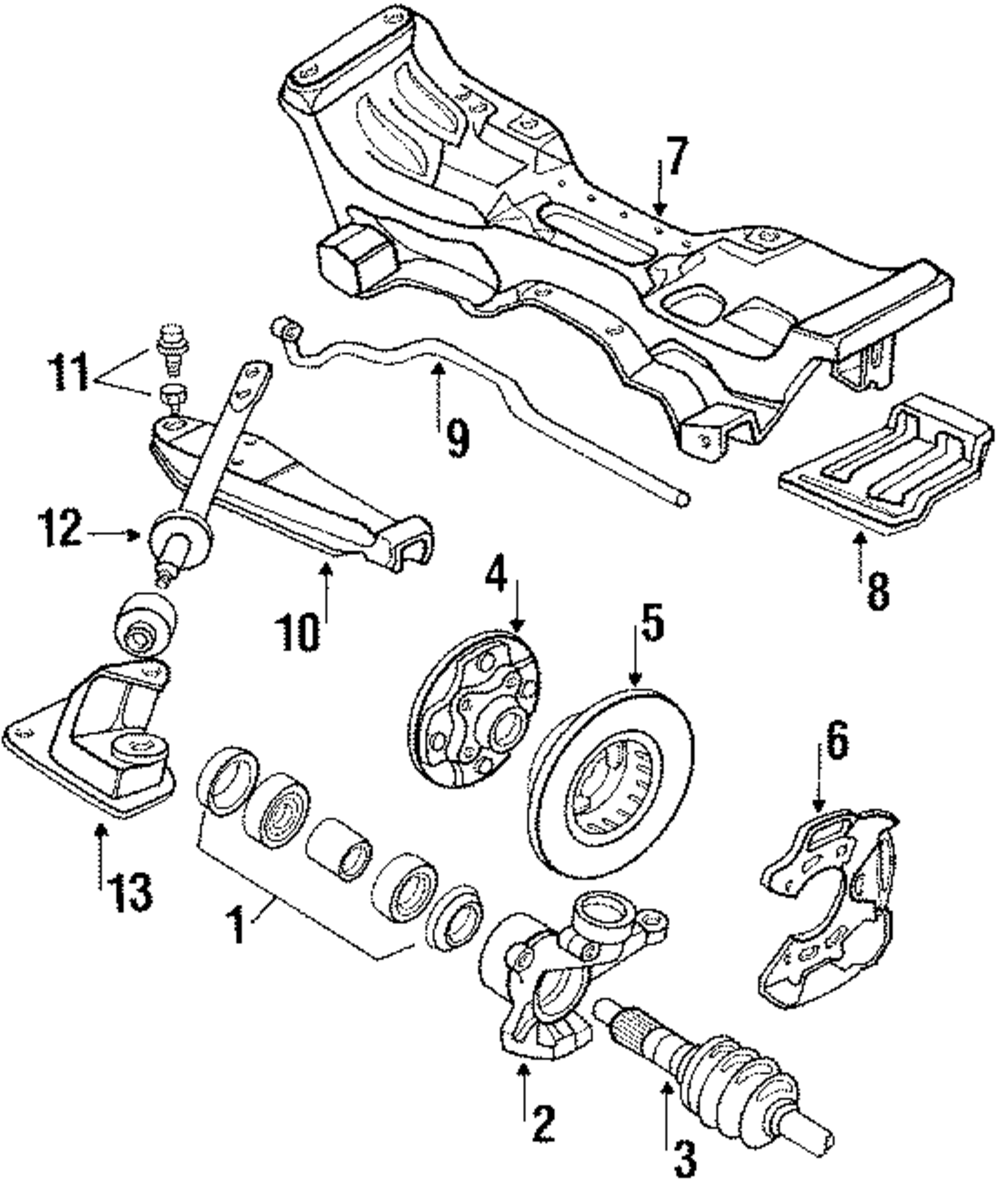 7
11
9
12
10
8
4
5
6
13
1
2
3