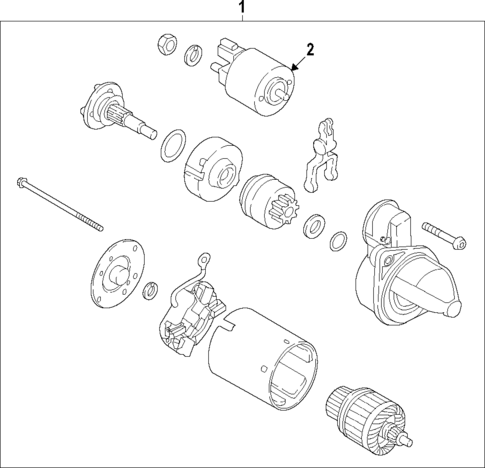 1
2