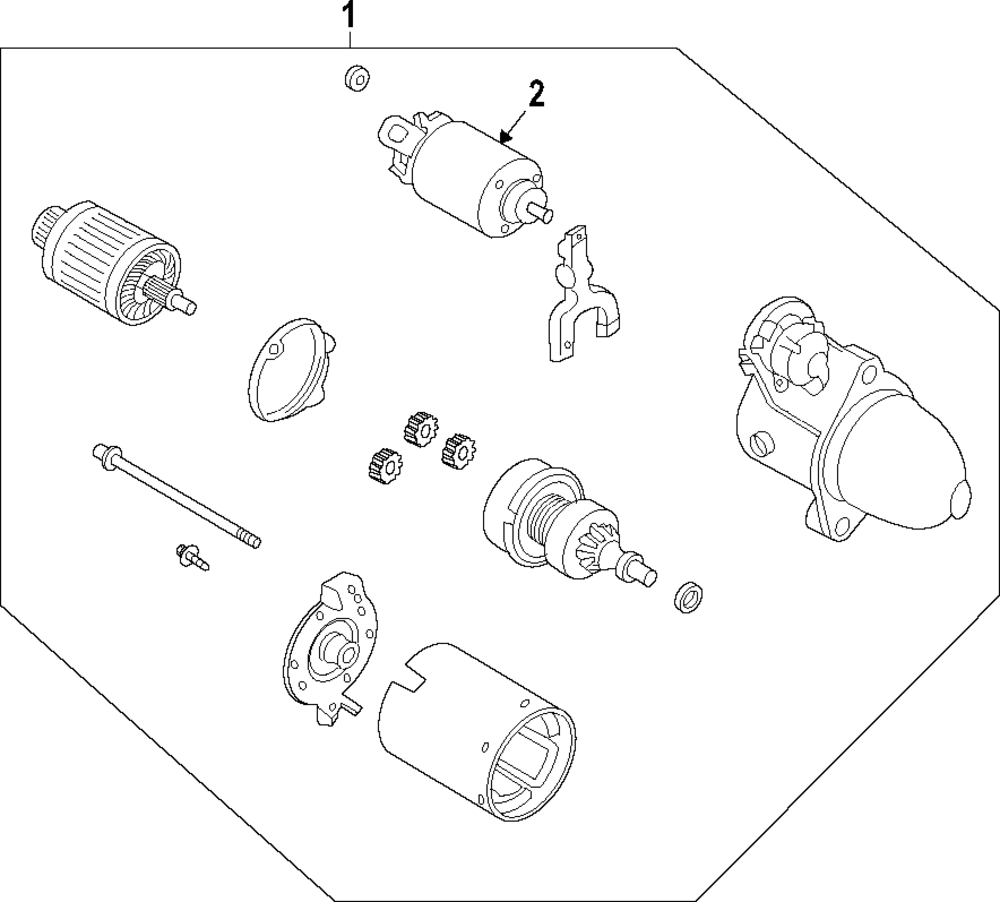 1
2