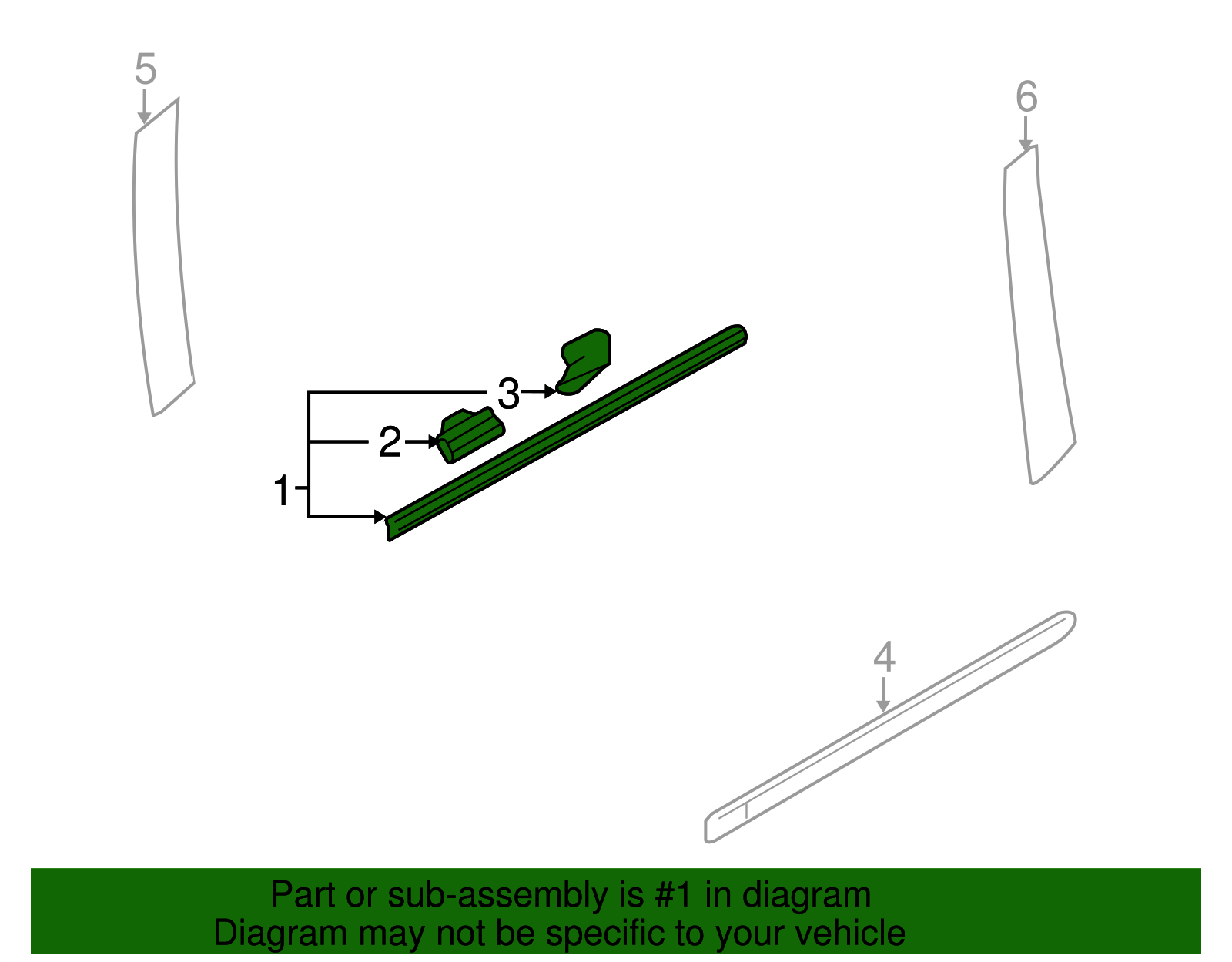 5

6

3

2

1

4

Part or sub-assembly is #1 in diagram
Diagram may not be specific to your vehicle