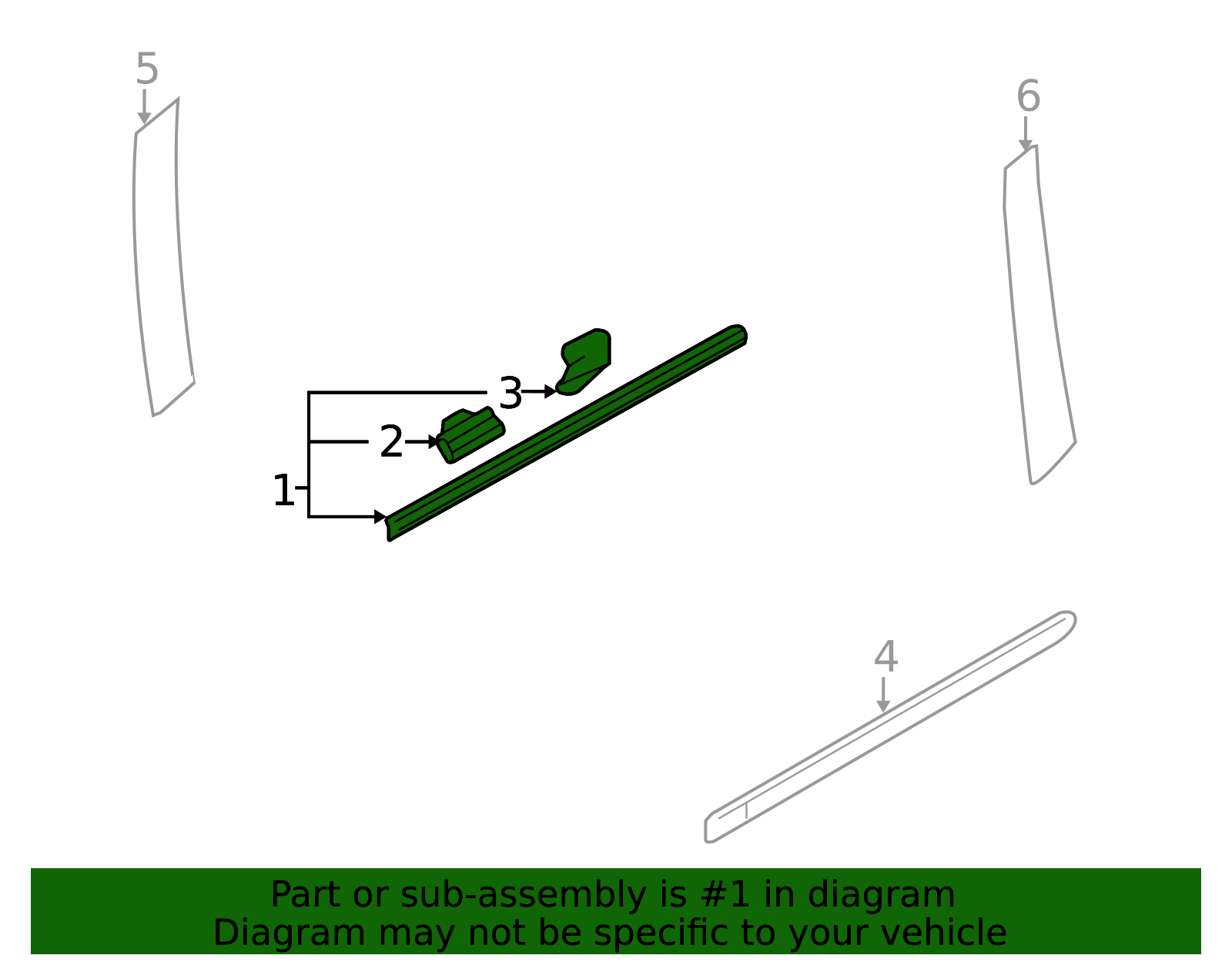 5

6

3

2

1

4

Part or sub-assembly is #1 in diagram
Diagram may not be specific to your vehicle