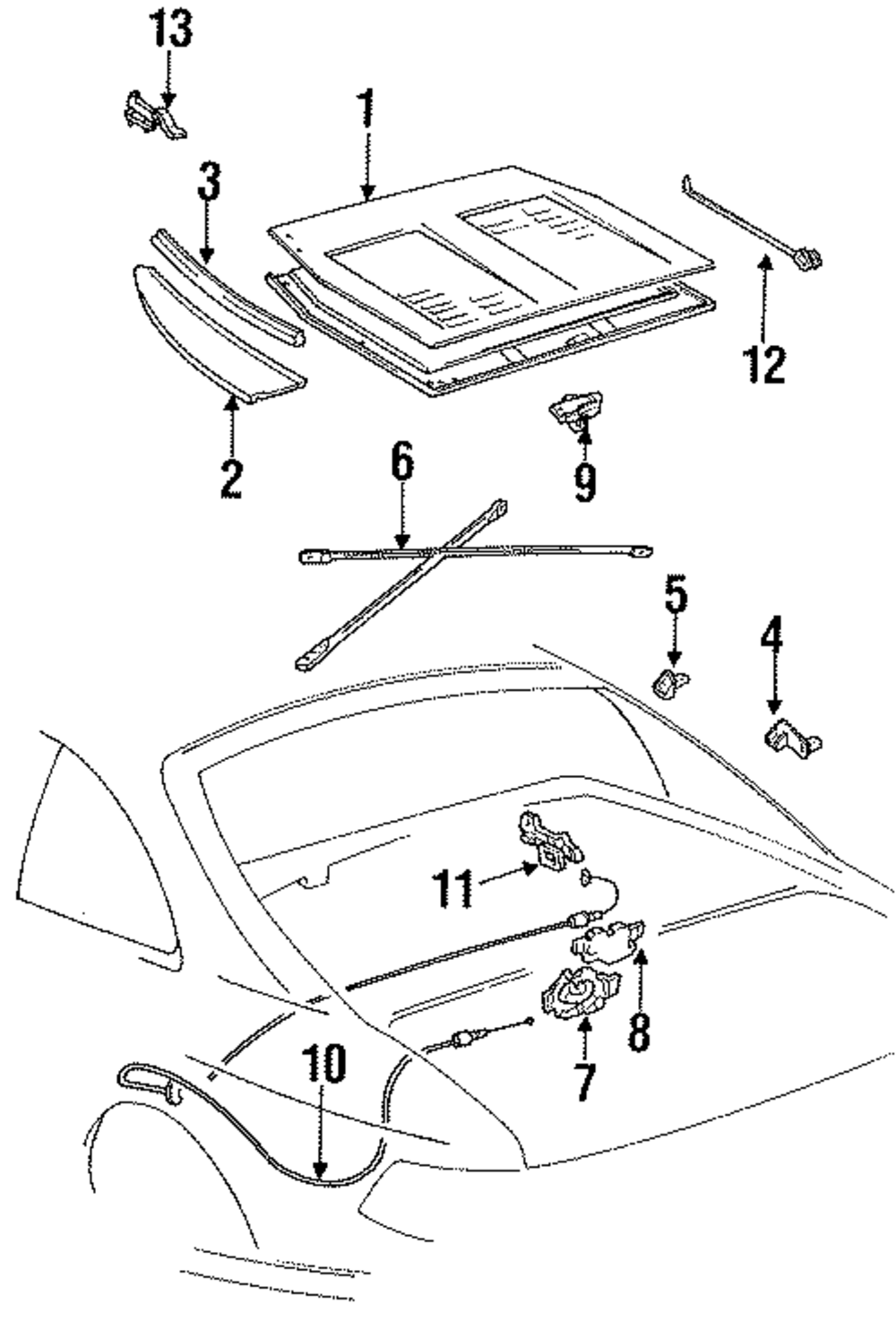 13
1
3
12
2
9
6
5
4
11
8
7
10