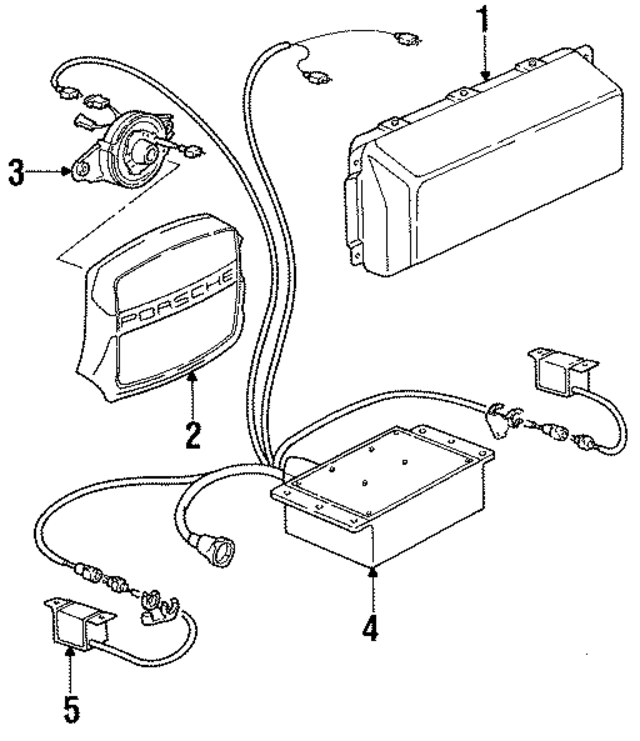 1
3
PORSCHE
2
4
5