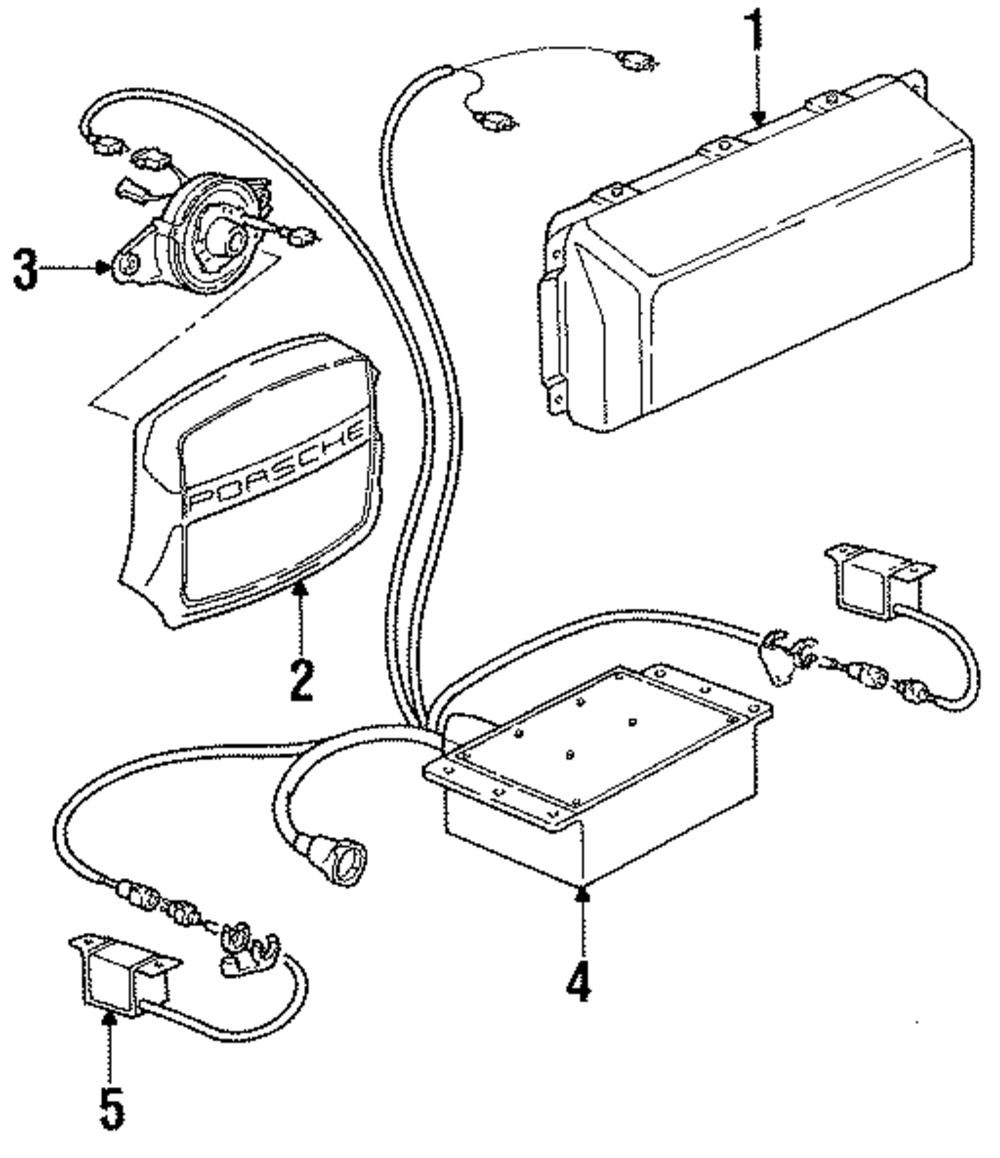 1
3
PORSCHE
2
4
5