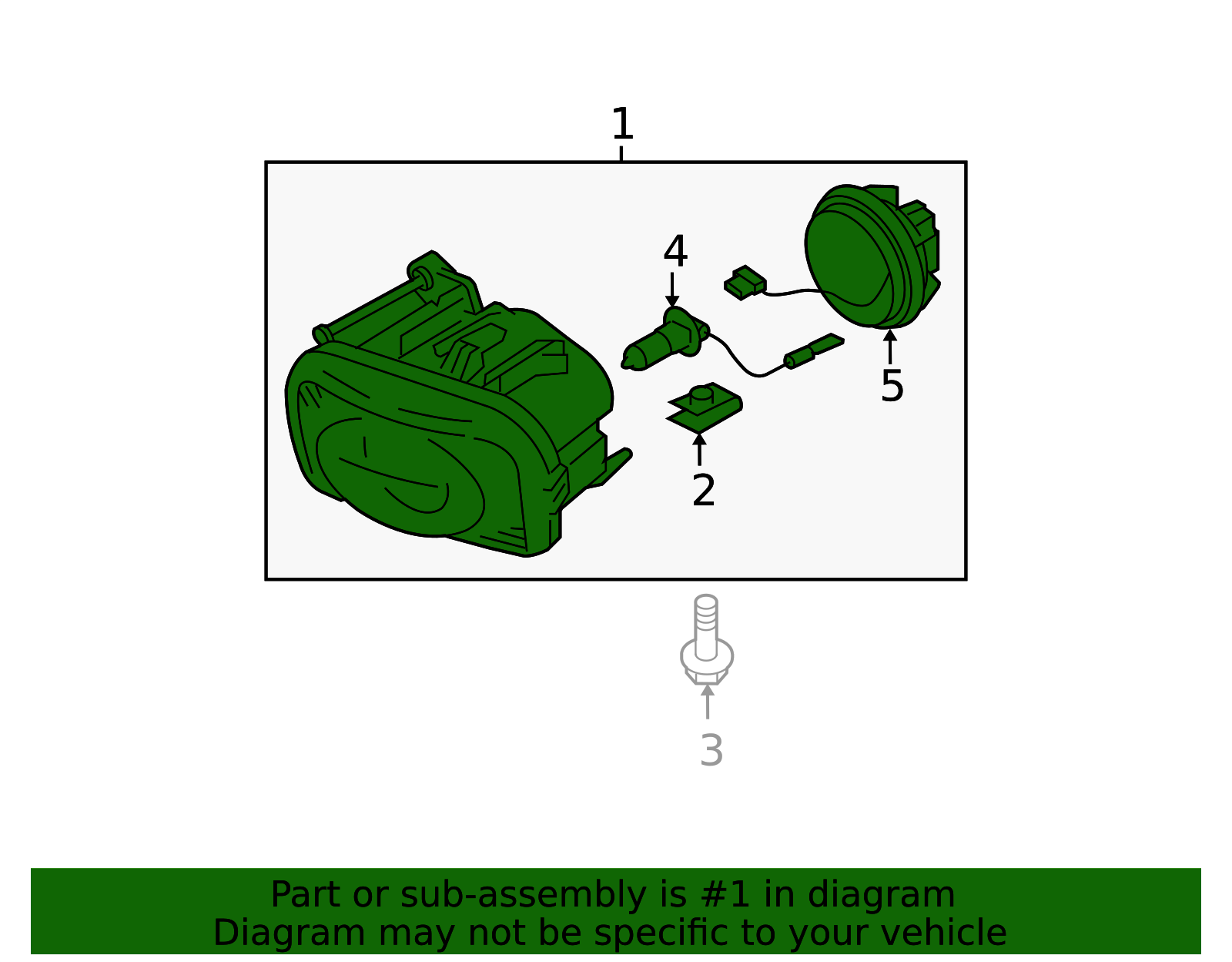 1
4
5
2
3
Part or sub-assembly is #1 in diagram
Diagram may not be specific to your vehicle