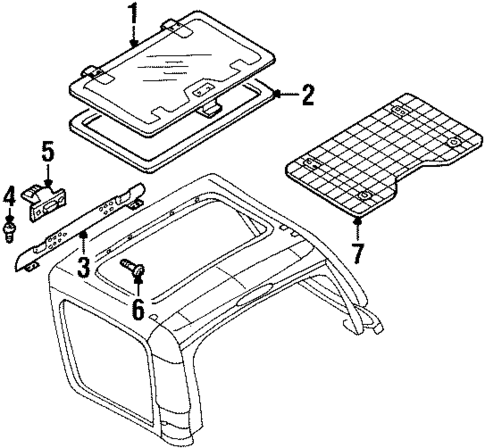 1
2
5
4
3
6
7