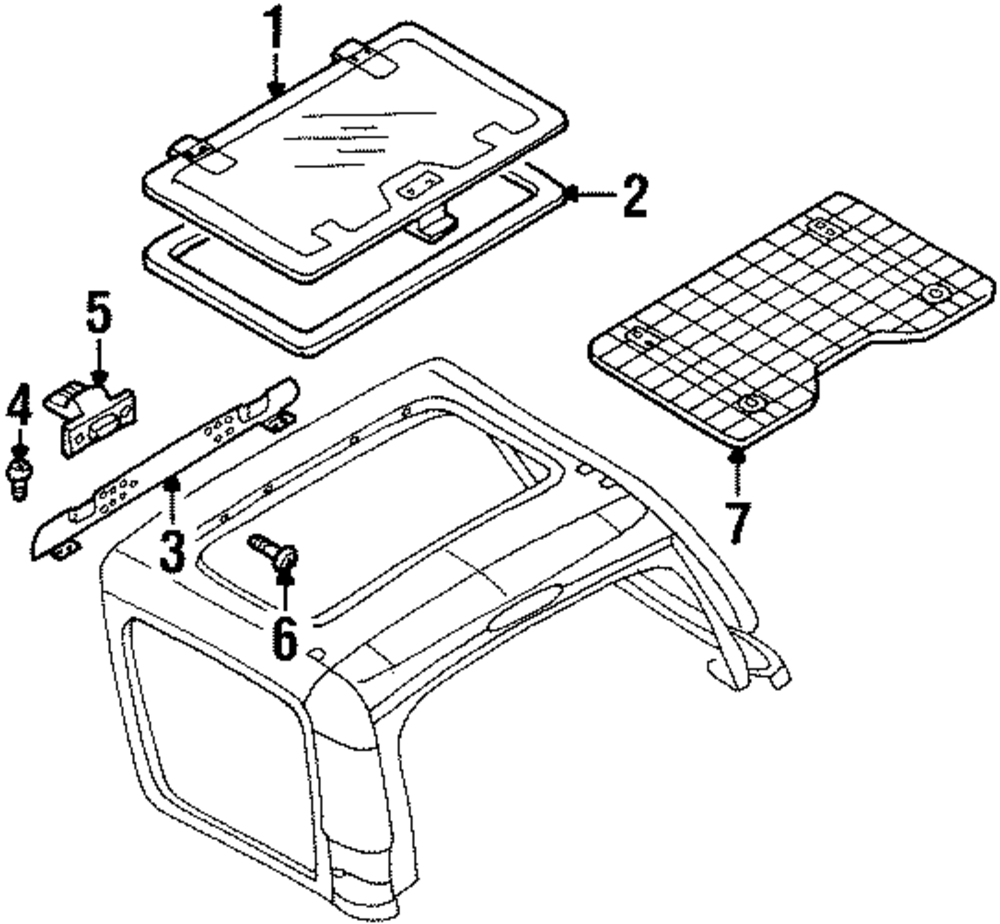 1
2
5
4
3
6
7