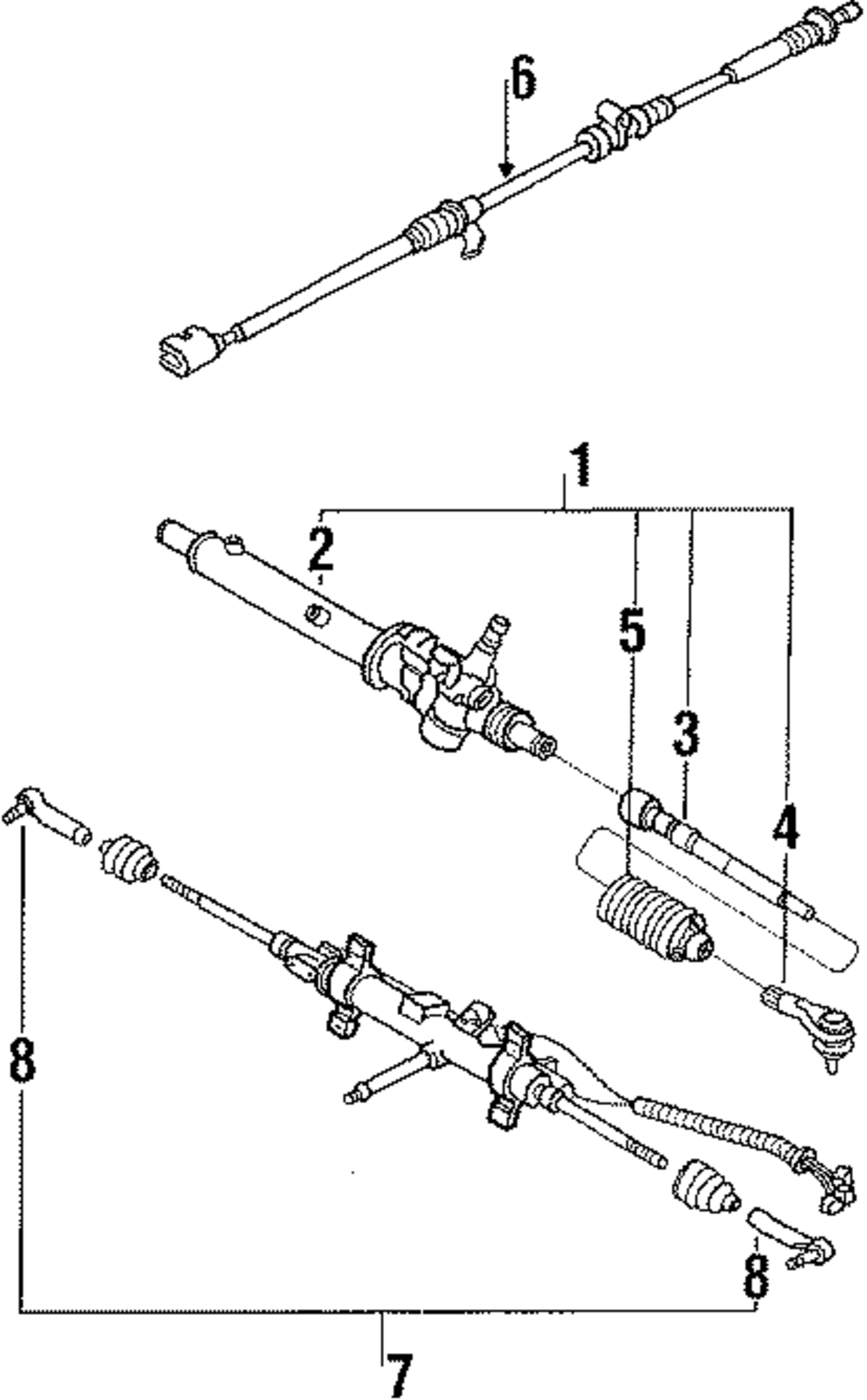 6
1
2
5
3
4
8
8
7