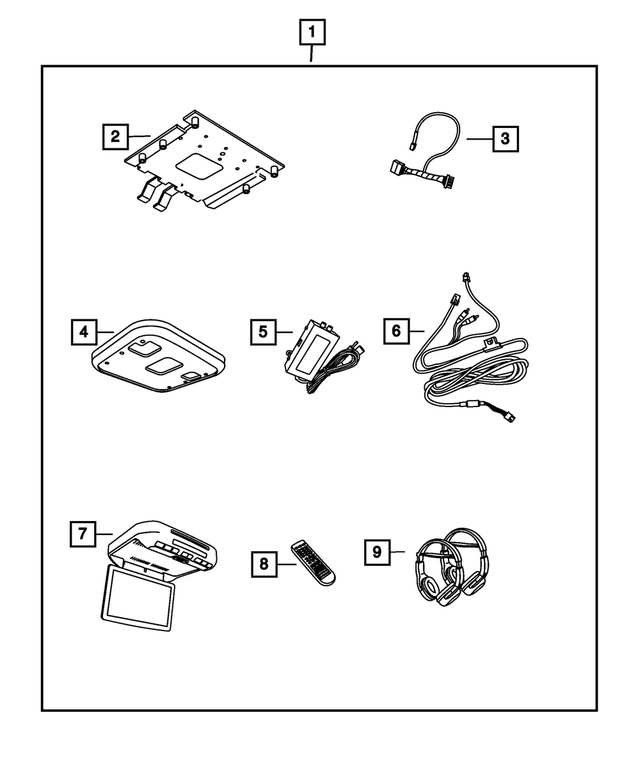 1
2
3
4
5
6
7
8
9