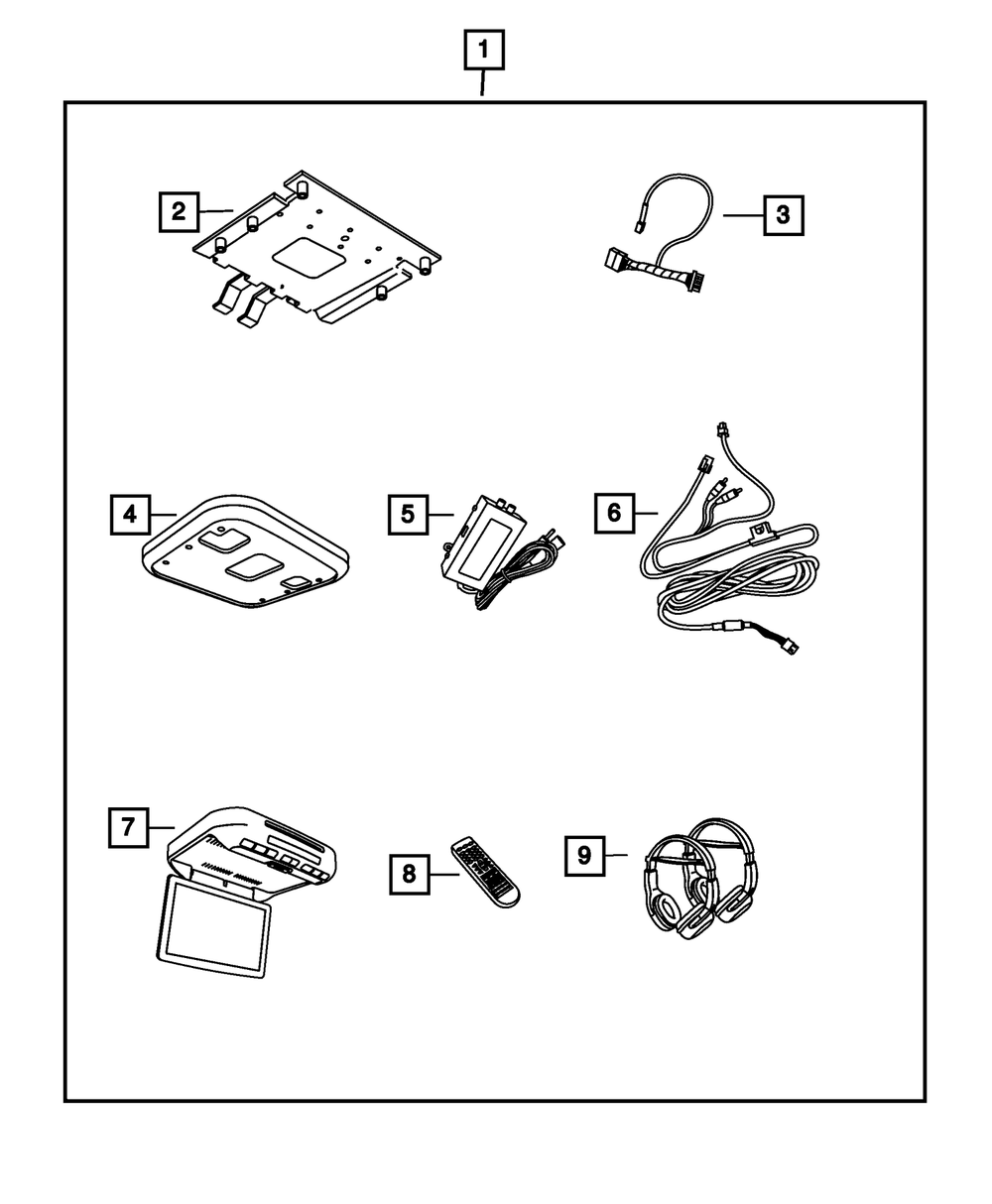 1

2

3

4

5

6

7

8

9