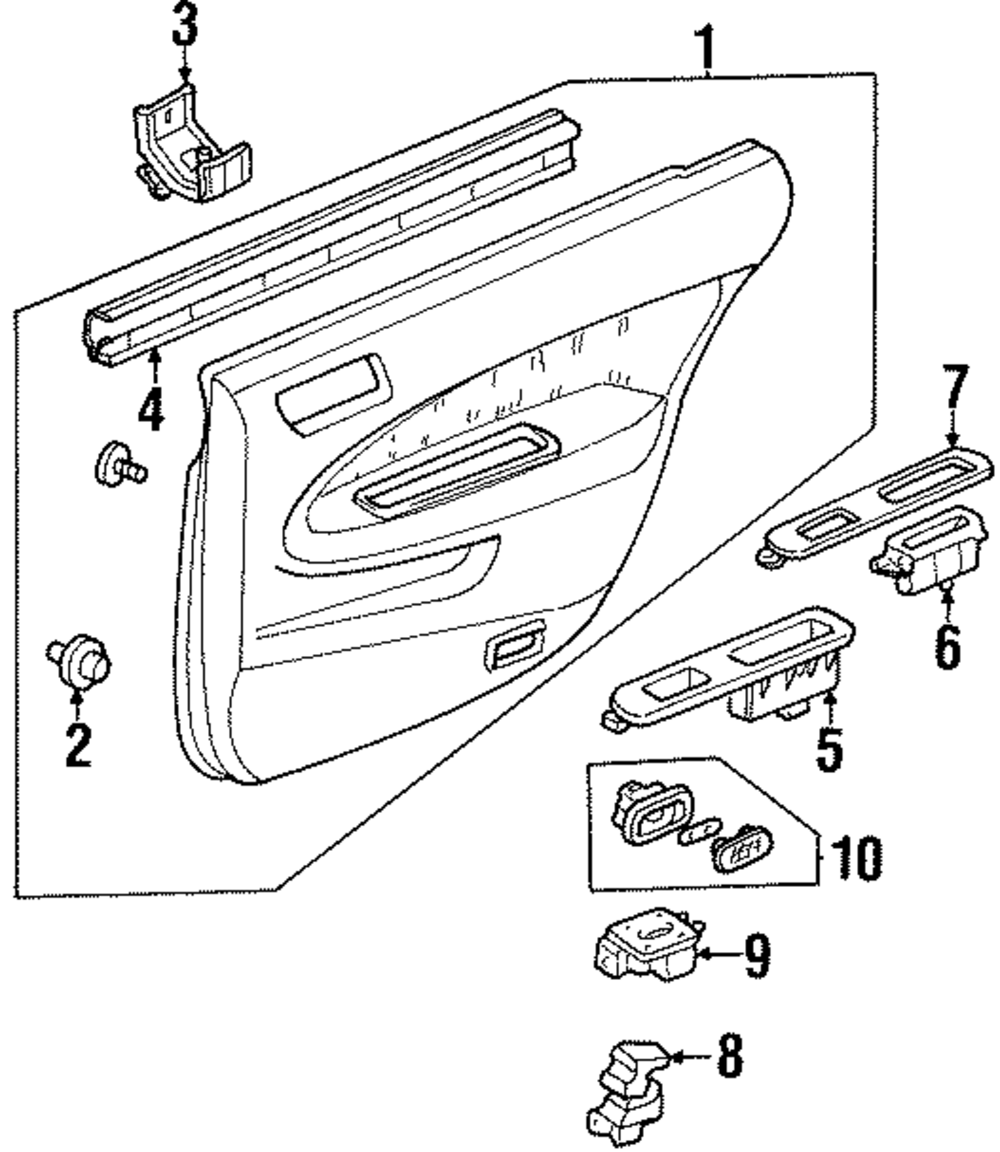 3
1
4
7
6
2
5
10
9
8