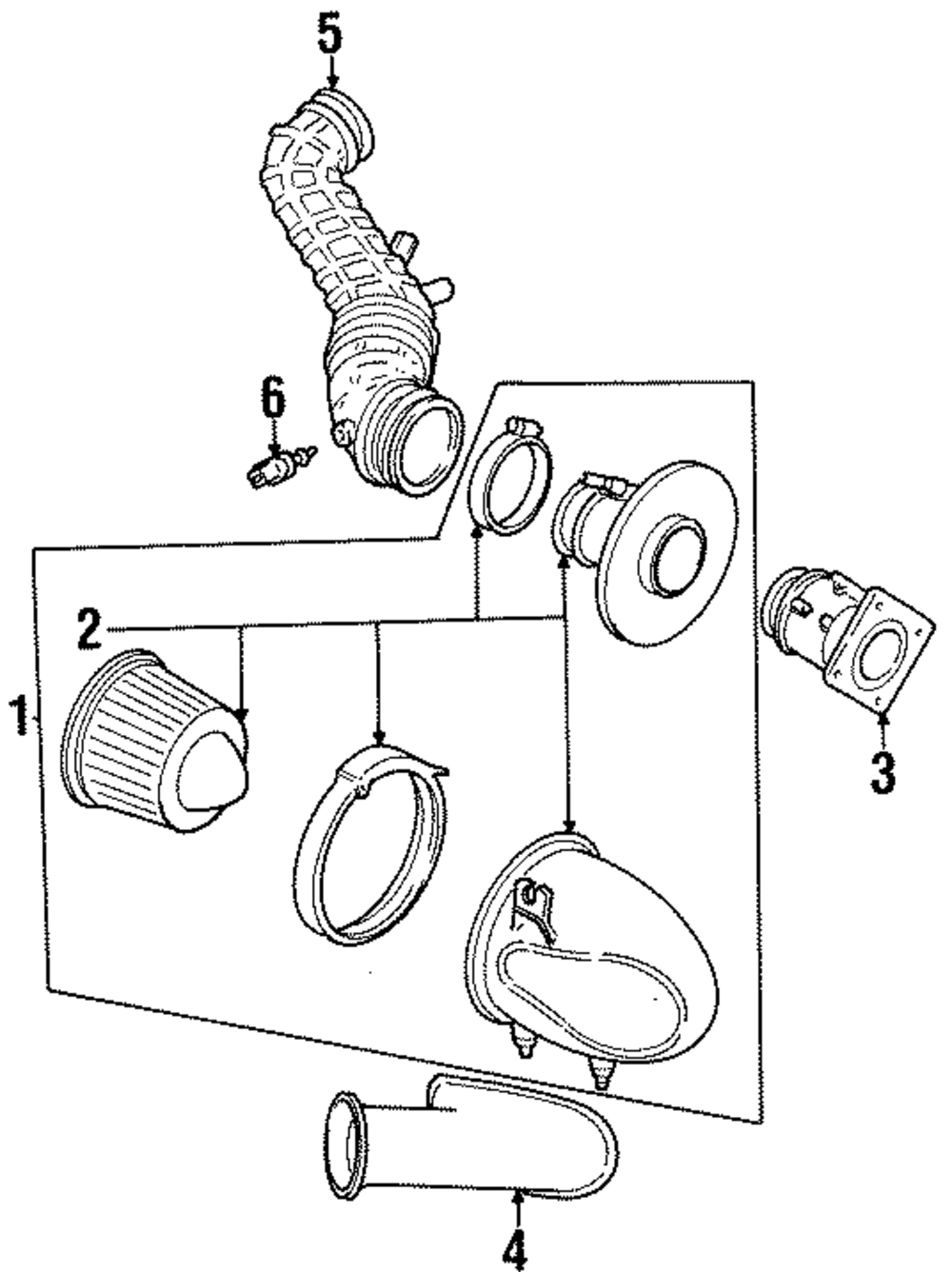 5
6
2
1
3
4