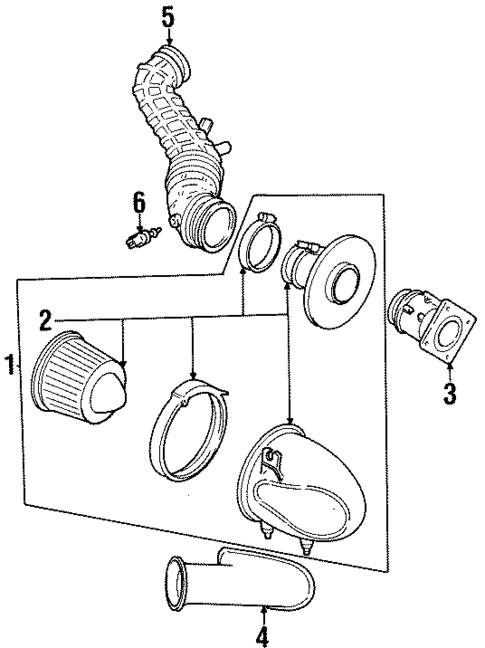 5
6
2
1
3
4