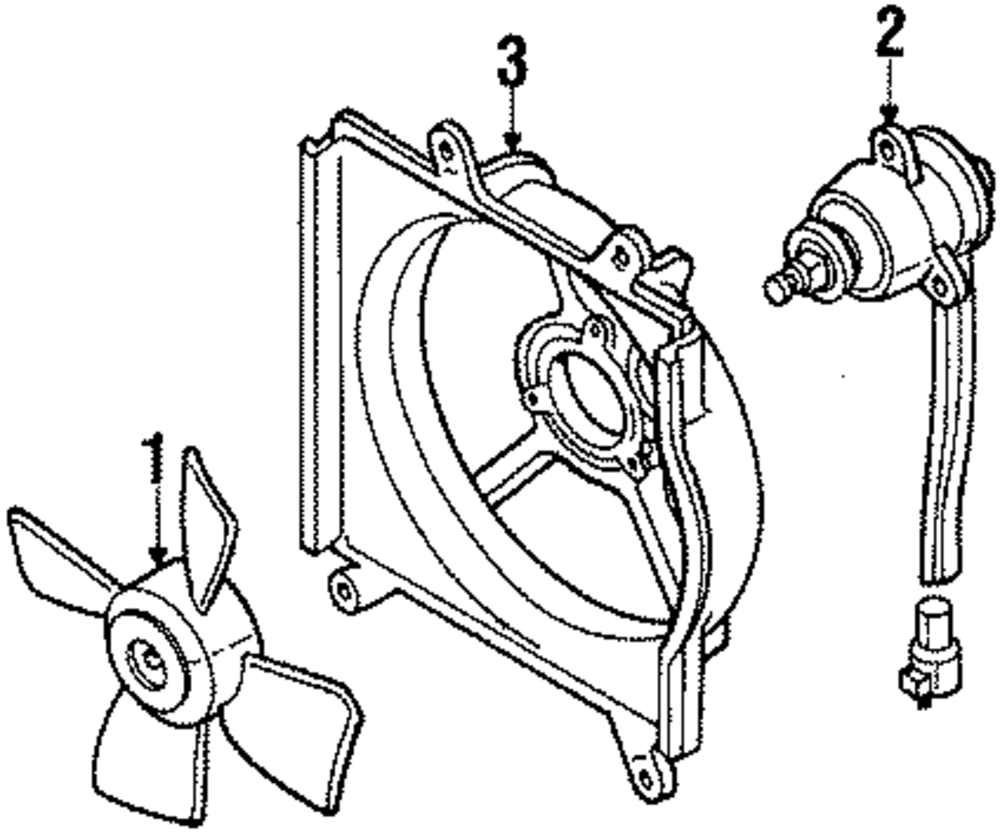 3
2
1