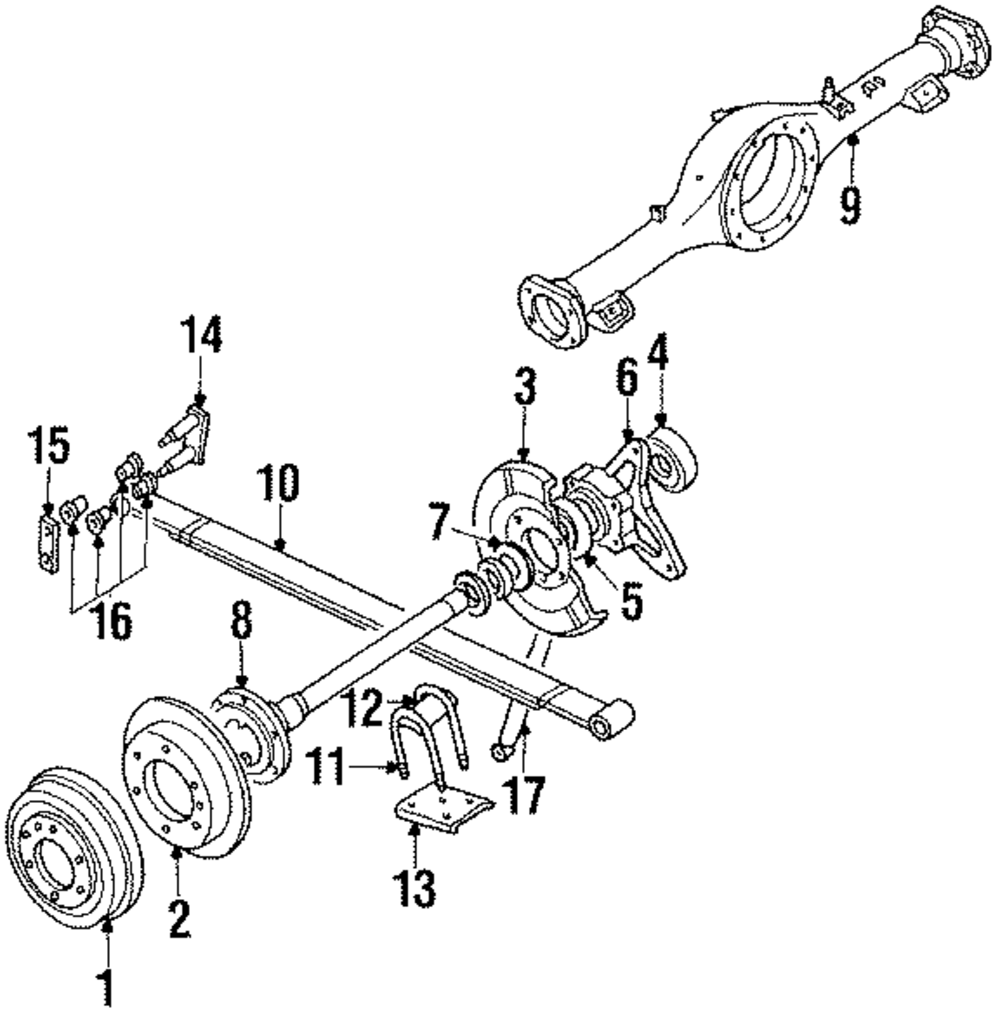 9
14
3
6
4
15
10
7
5
16
8
12
11
17
13
2
1