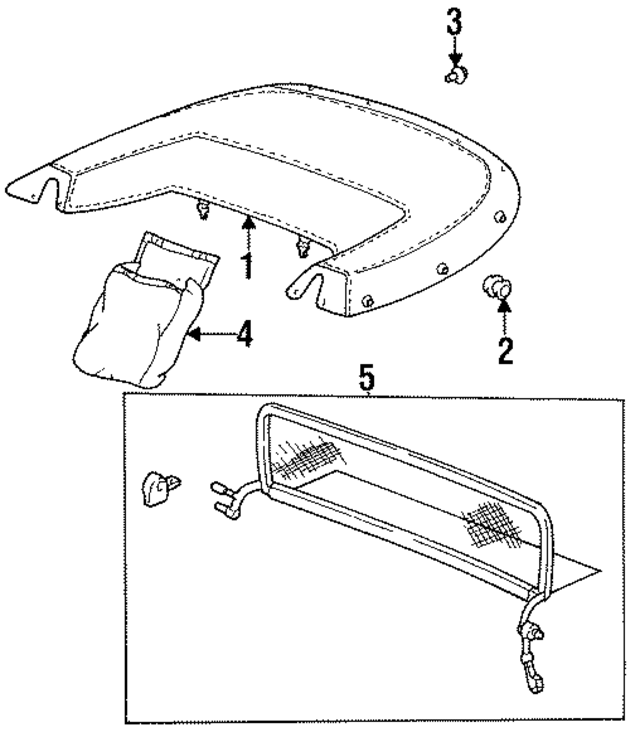 3
1
4
2
5