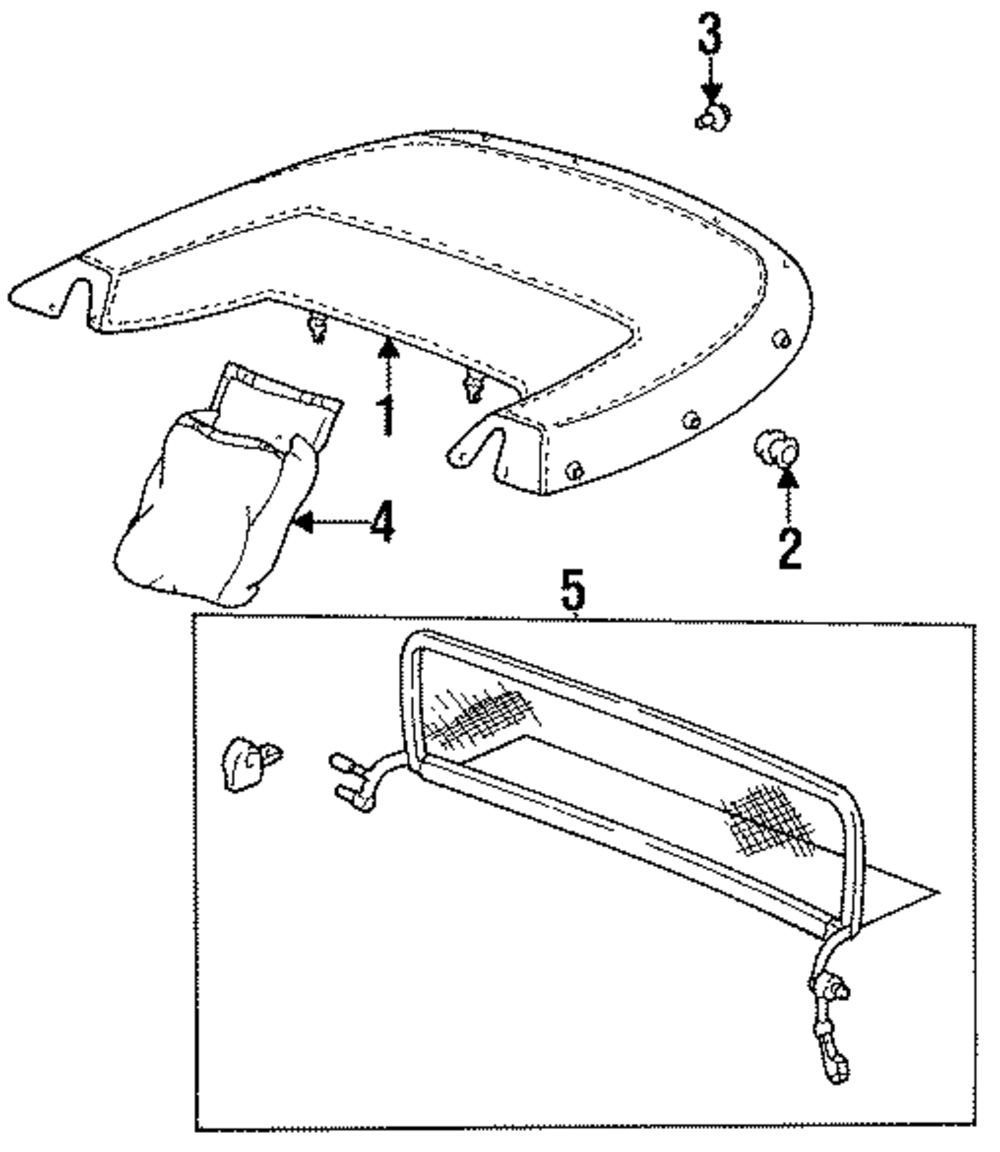 3
1
4
2
5