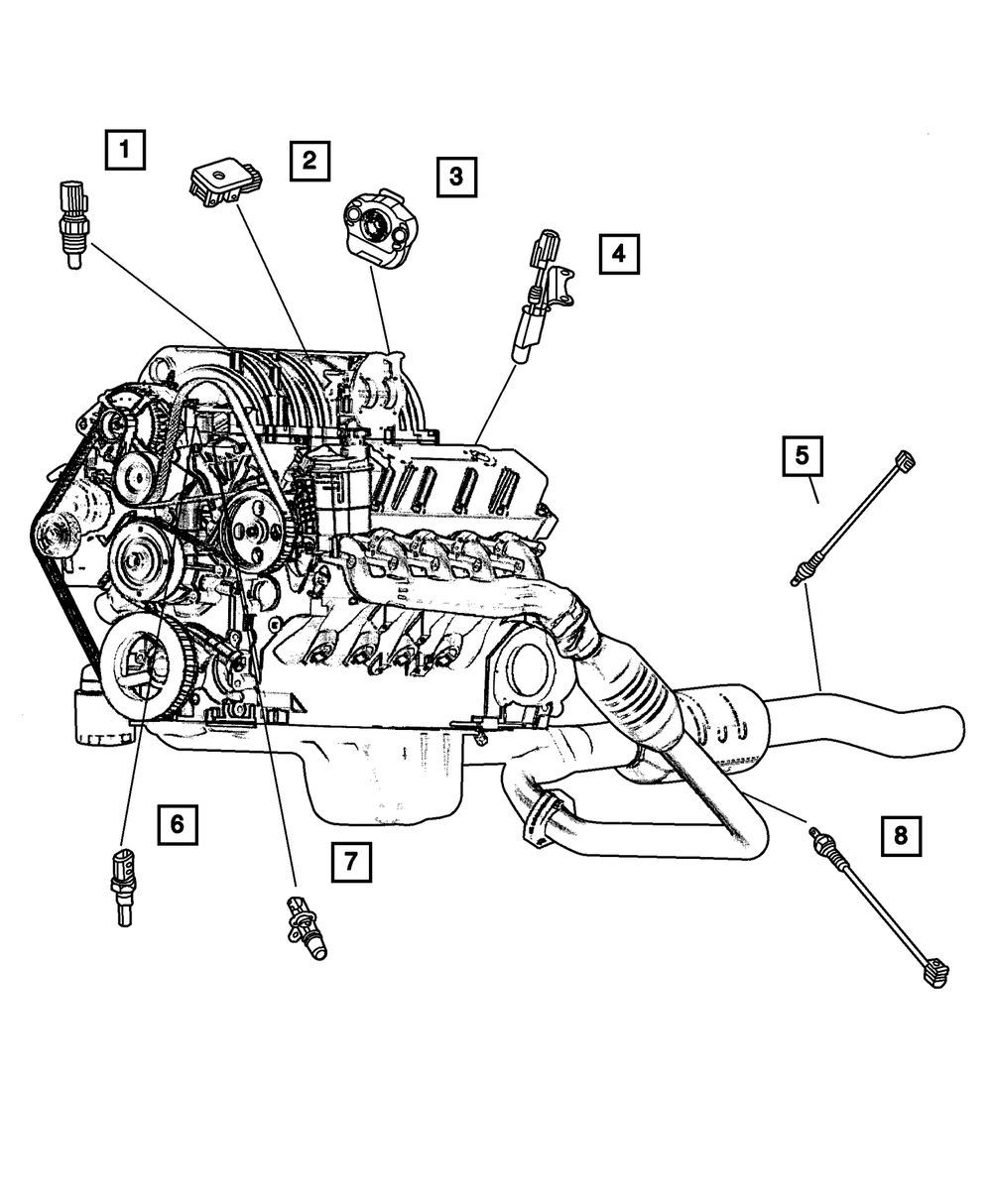 1
2
3
4
5
6
7
8