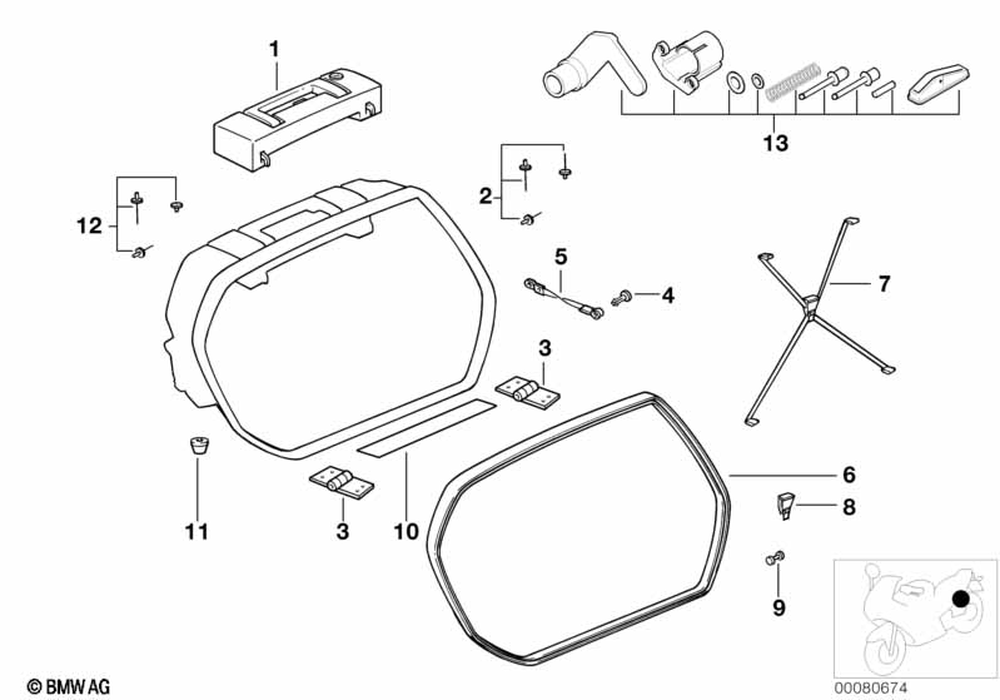 1
13
2
12
5
4
7
3
6
8
11
3
10
9
© BMW AG
00080674