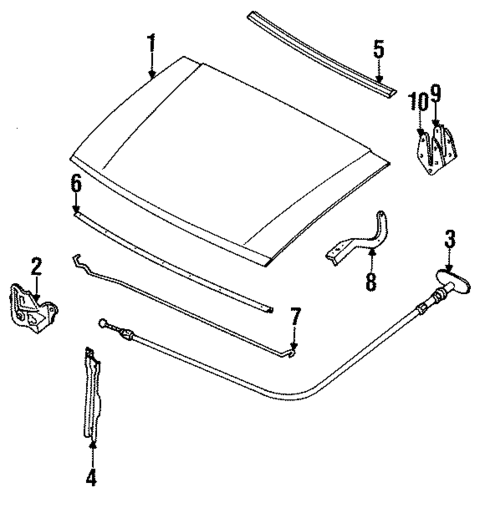 1
5
10
9
6
2
8
3
7
4