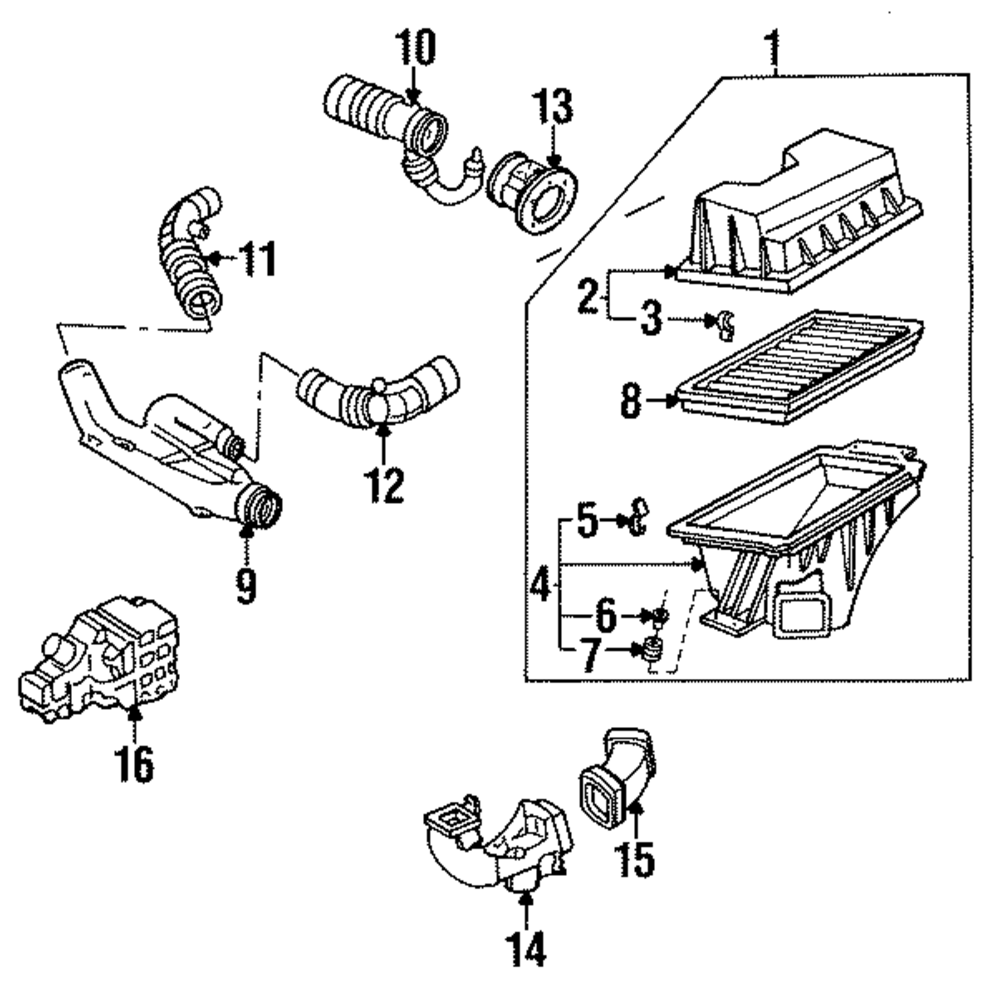 10
1
13
11
2
3
8
12
5
4
6
7
9
16
15
14