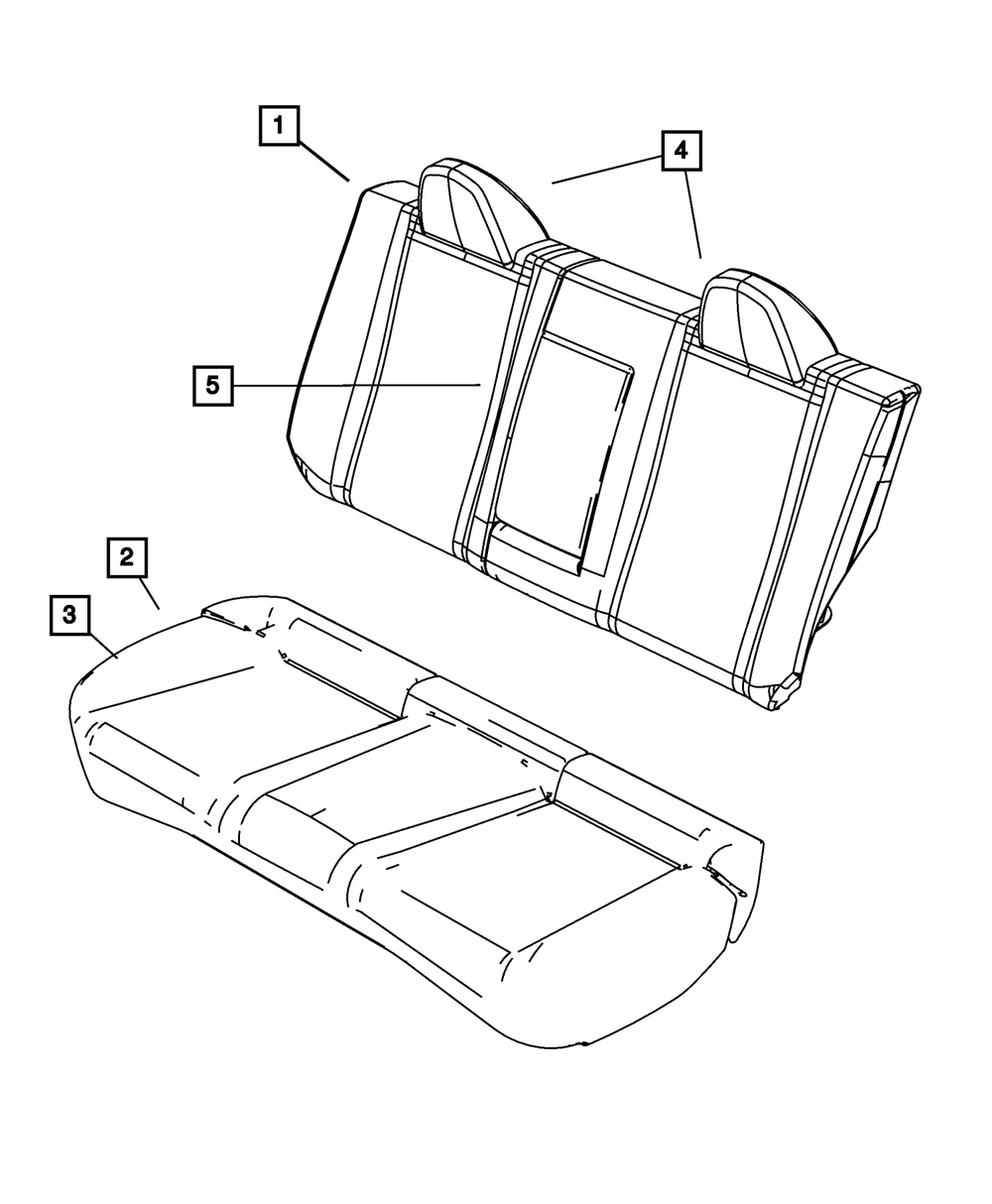 1
4
5
2
3