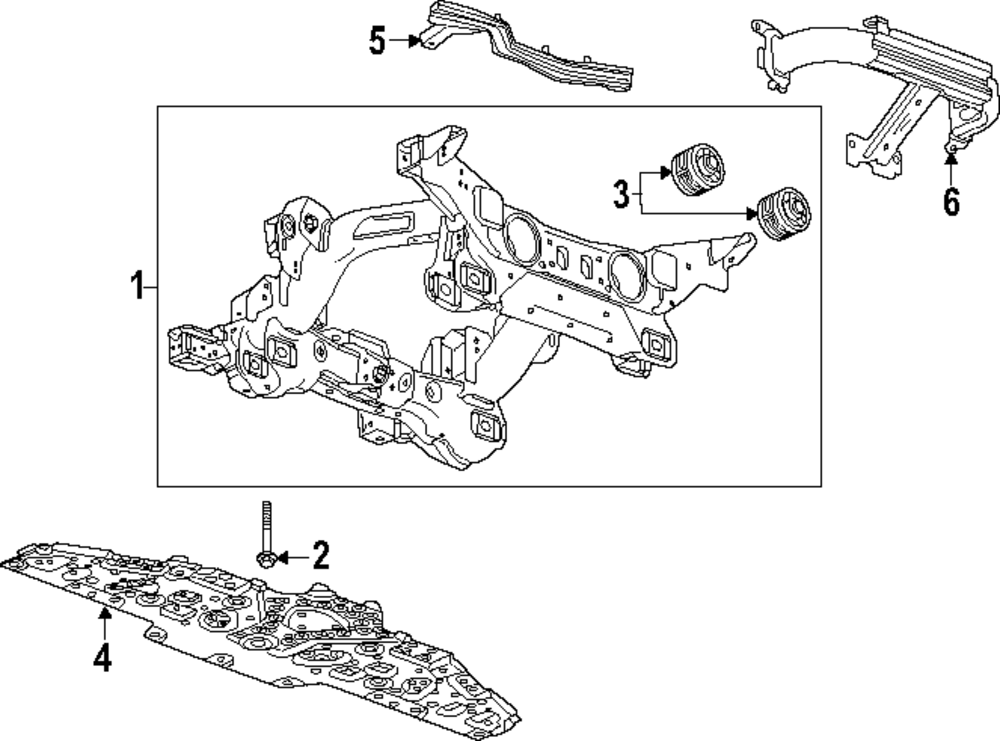 5
6
3
1
2
4