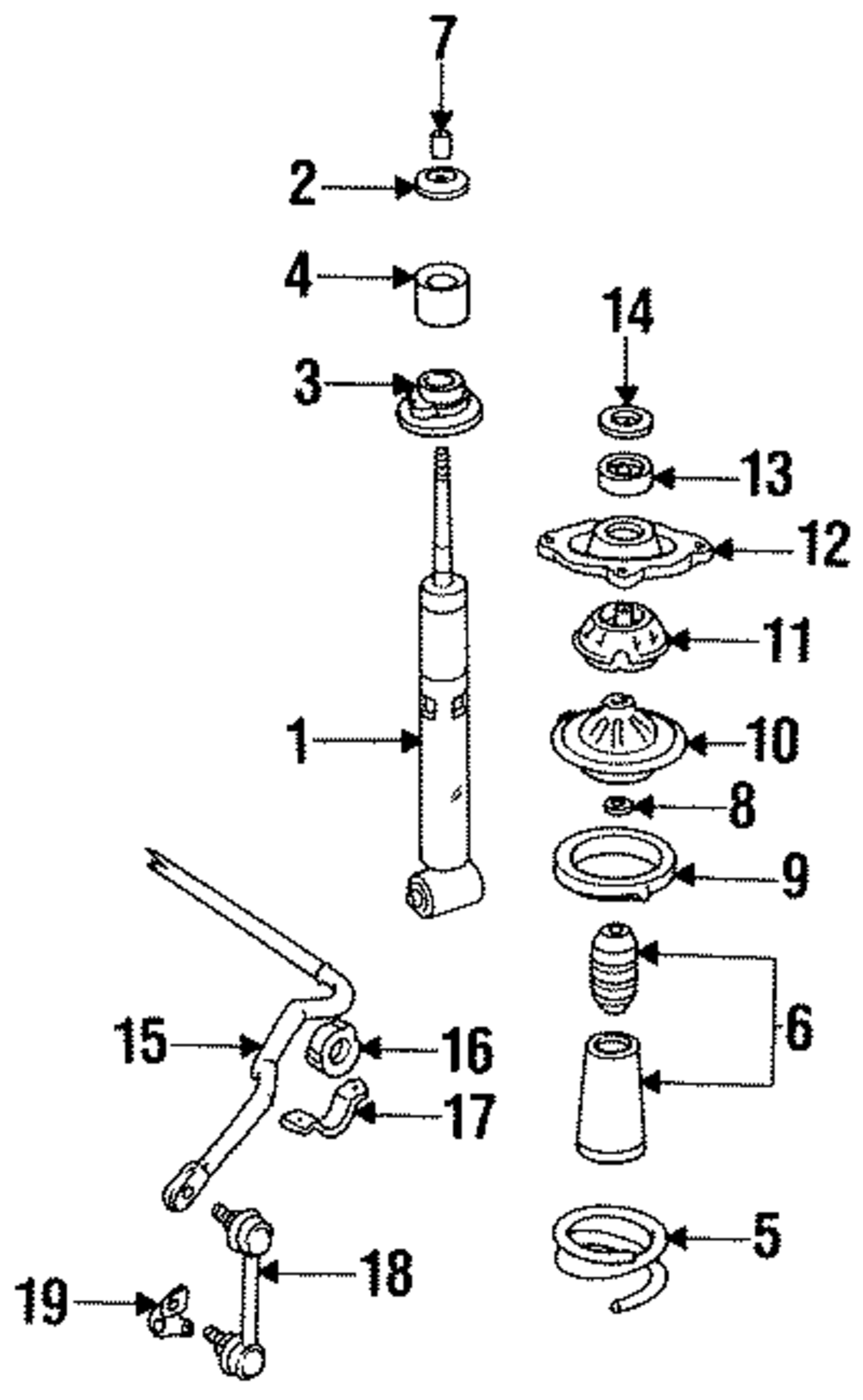 7
2
4
14
3
13
12
11
1
10
8
9
6
15
16
17
5
18
19