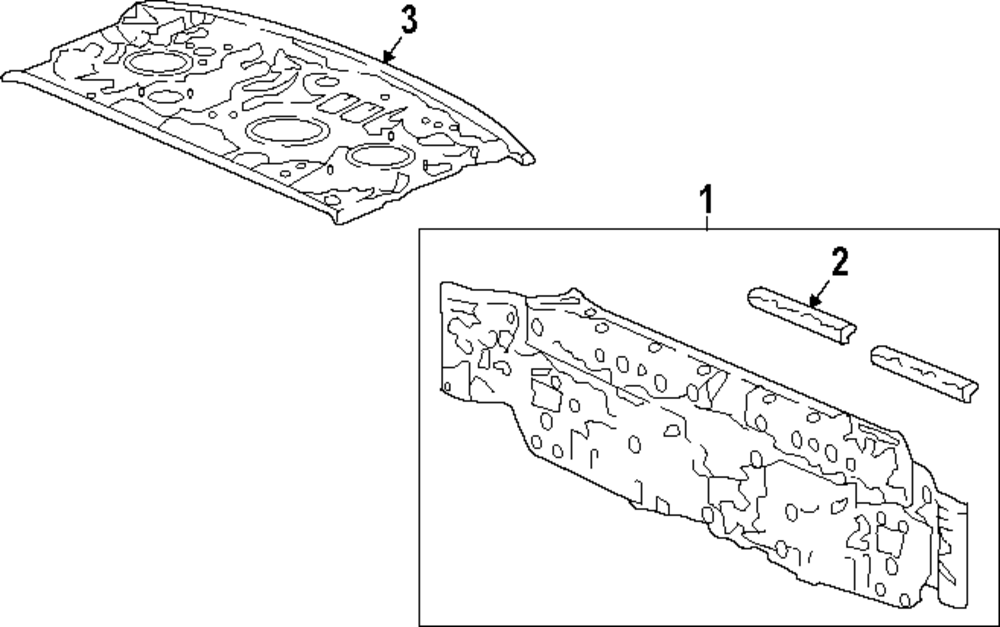 3
1
2