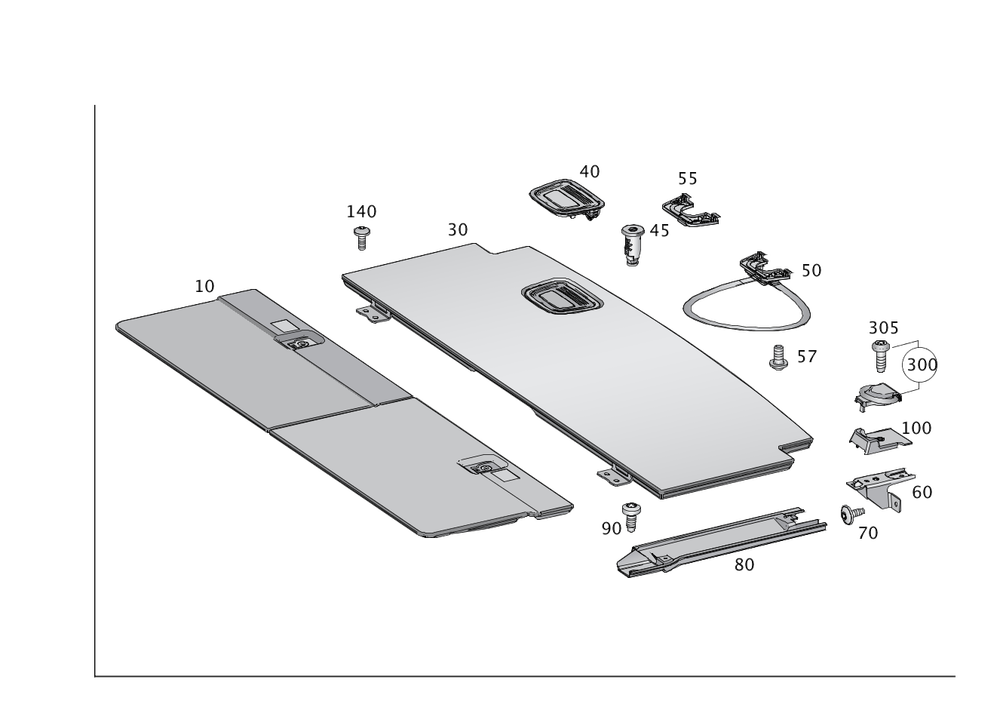 40
55
140
30
45
50
10
305
57
300
100
60
90
70
80