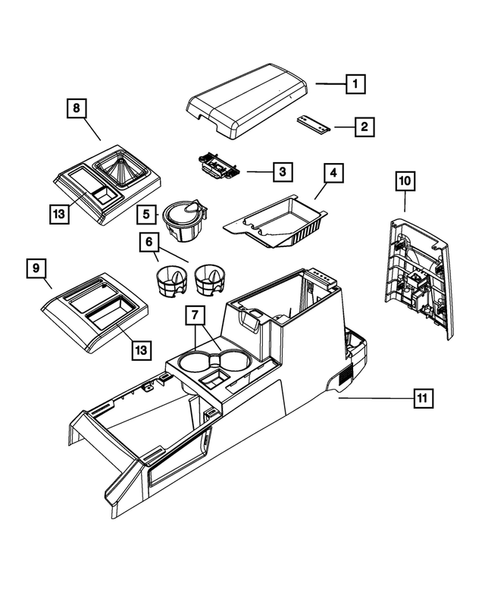 1
2
8
3
4
10
13
5
6
9
7
13
11